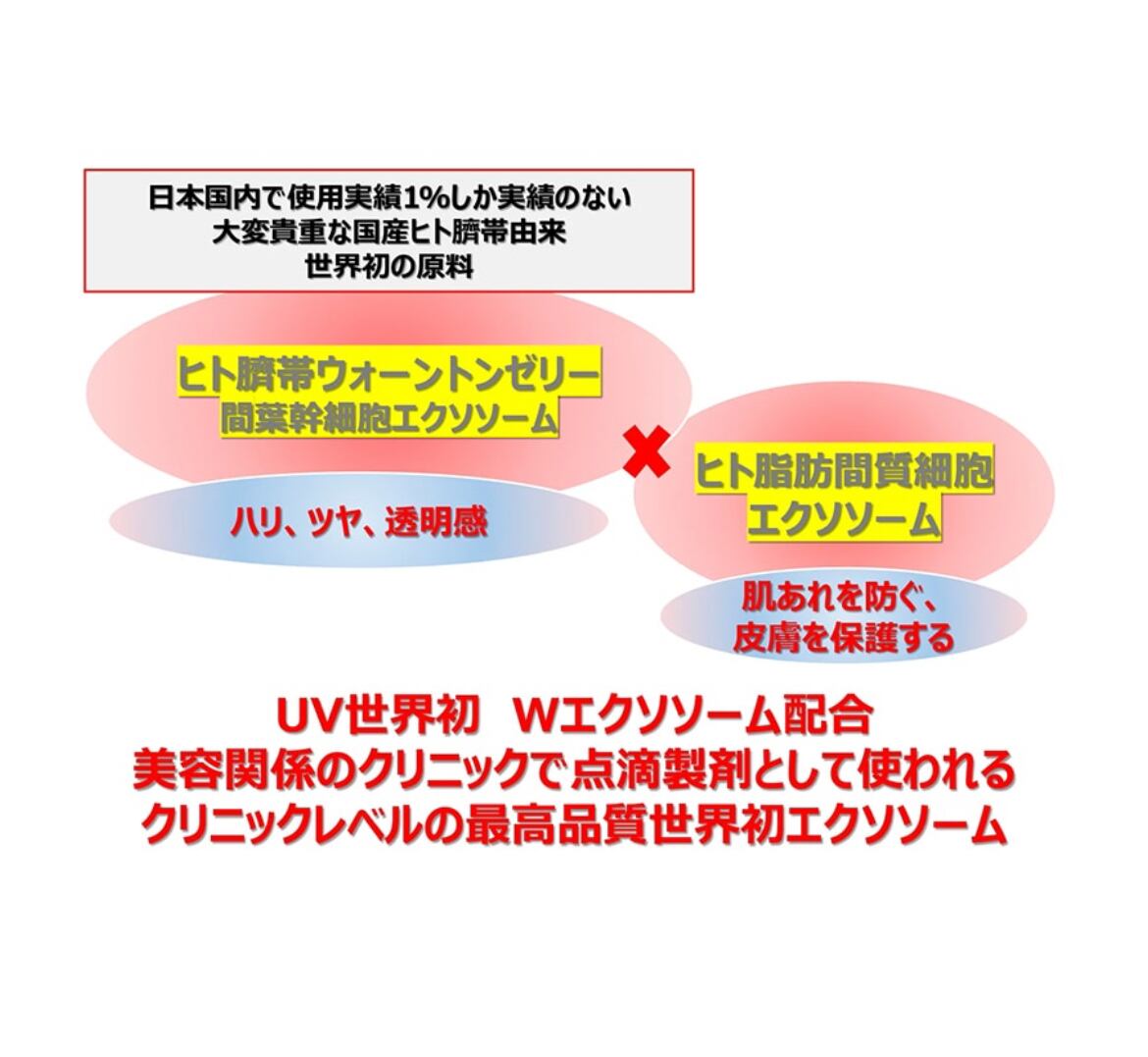 日本国内で使用実績1%しか実績のない
大変貴重な国産ヒト臍帯由来
世界初の原料

ヒト臍帯ウォーントンゼリー
間葉幹細胞エクソソーム

ハリ、ツヤ、透明感

×

ヒト脂肪間質細胞
エクソソーム

肌あれを防ぐ、
皮膚を保護する

UV世界初 Wエクソソーム配合
美容関係のクリニックで点滴製剤として使われる
クリニックレベルの最高品質世界初エクソソーム