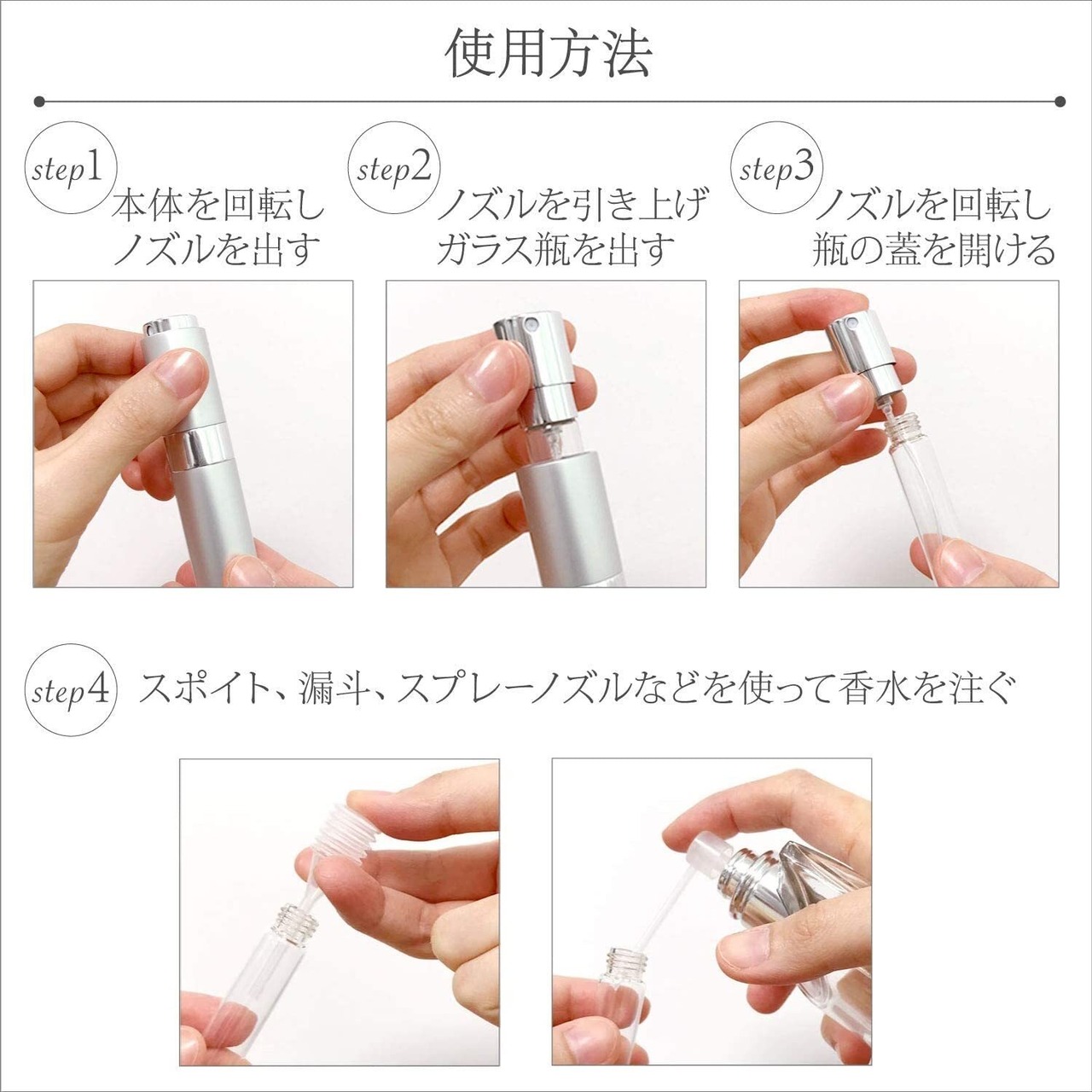 使用方法

step1 本体を回転し ノズルを出す

step2 ノズルを引き上げ ガラス瓶を出す

step3 ノズルを回転し 瓶の蓋を開ける

step4 スポイト、漏斗、スプレーノズルなどを使って香水を注ぐ