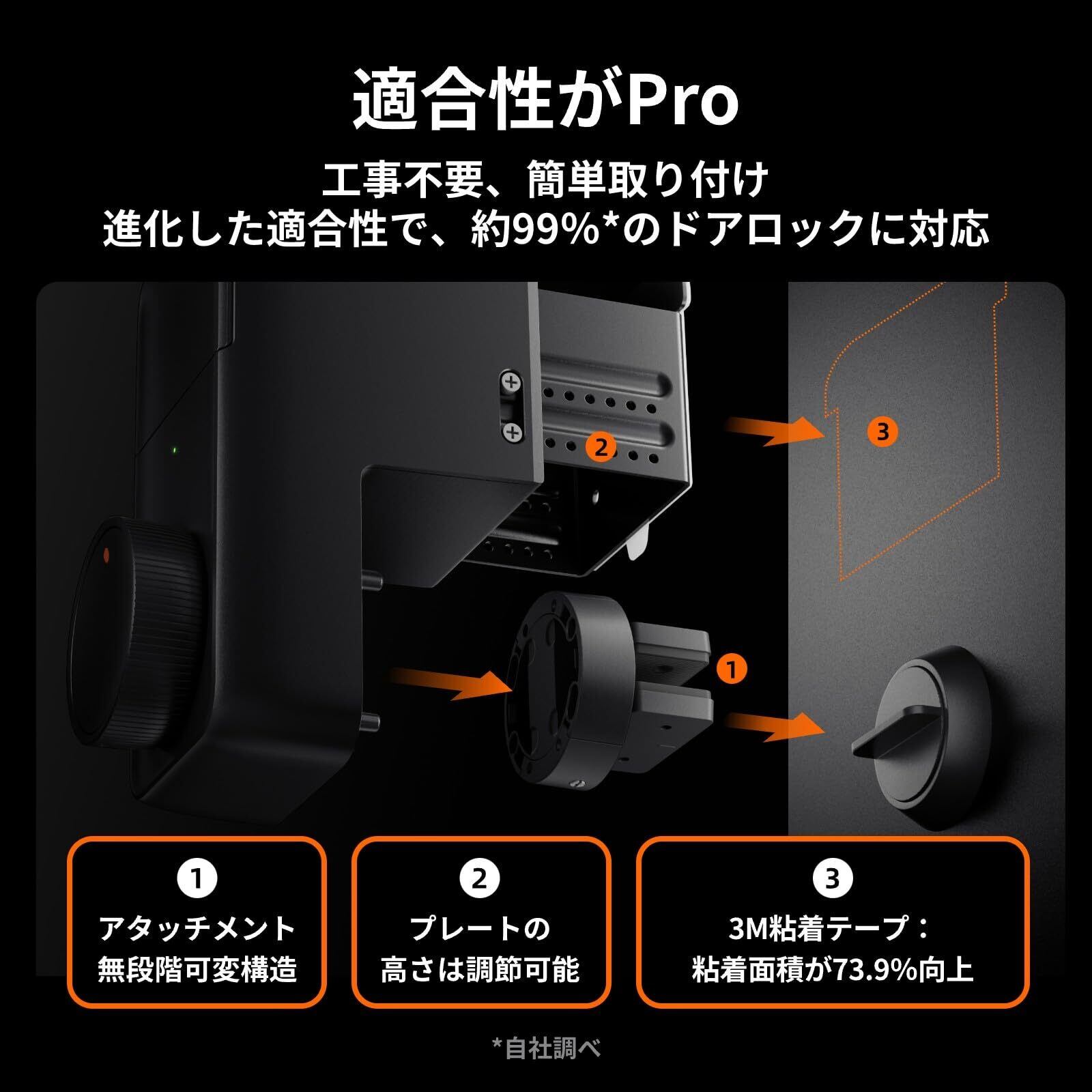 適合性がPro

工事不要、簡単取り付け
進化した適合性で、約99%*のドアロックに対応

2

3

1

1
アタッチメント
無段階可変構造

2
プレートの
高さは調節可能

3
3M粘着テープ：
粘着面積が73.9%向上

*自社調べ