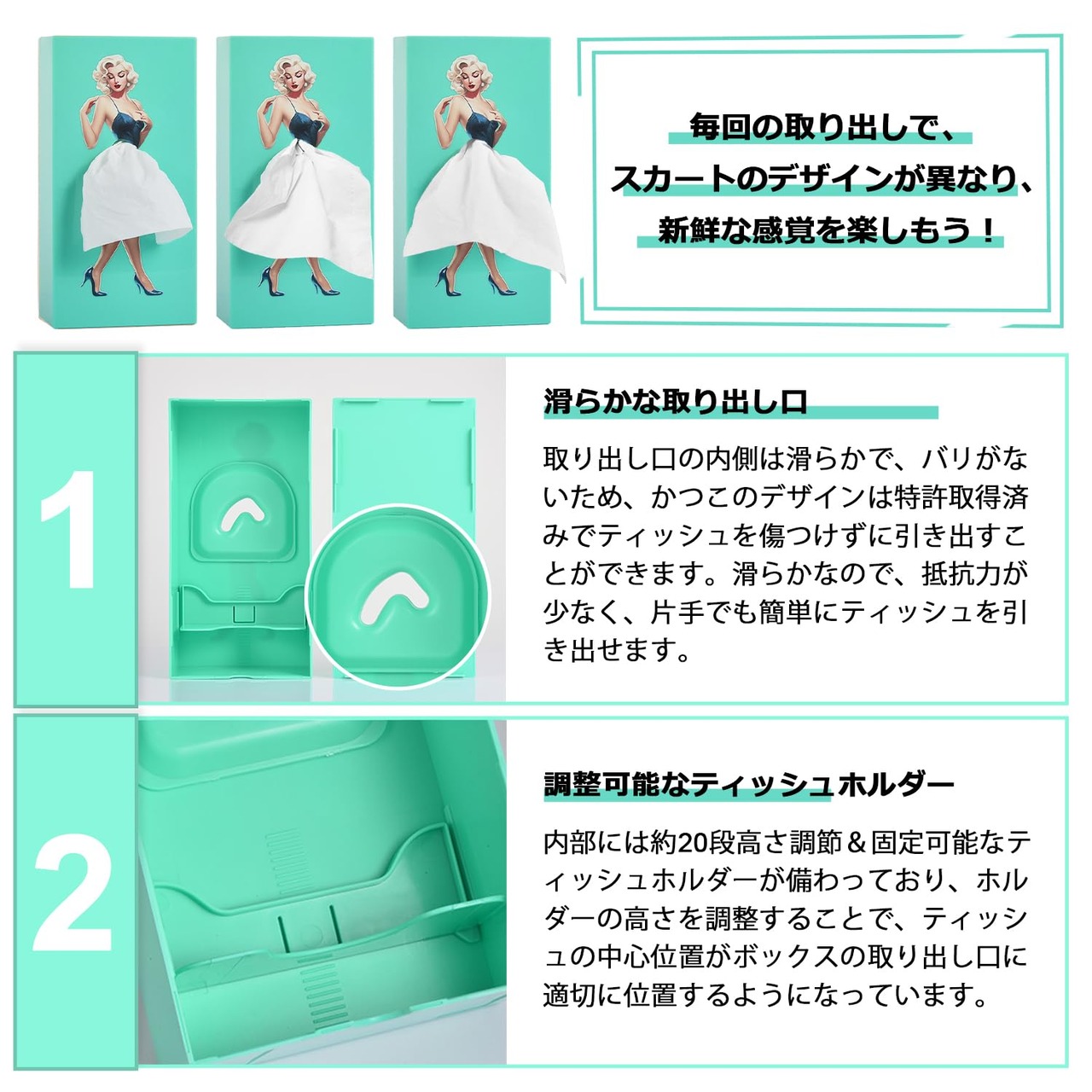 毎回の取り出しで、
スカートのデザインが異なり、
新鮮な感覚を楽しもう！

1

滑らかな取り出し口

取り出し口の内側は滑らかで、バリがないため、かつこのデザインは特許取得済みでティッシュを傷つけずに引き出すことができます。滑らかなので、抵抗力が少なく、片手でも簡単にティッシュを引き出せます。

2

調整可能なティッシュホルダー

内部には約20段高さ調節＆固定可能なティッシュホルダーが備わっており、ホルダーの高さを調整することで、ティッシュの中心位置がボックスの取り出し口に適切に位置するようになっています。