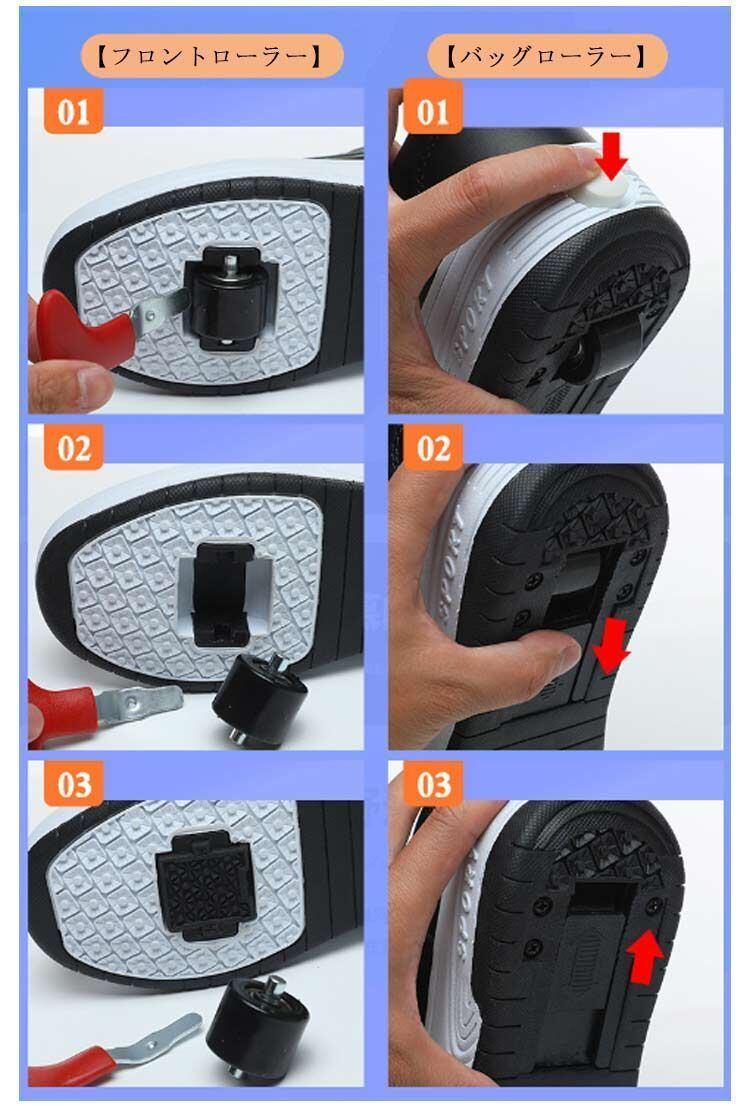 【フロントローラー】

01

02

03

【バッグローラー】

01

SPORT

02

SPORT

03

SPORT