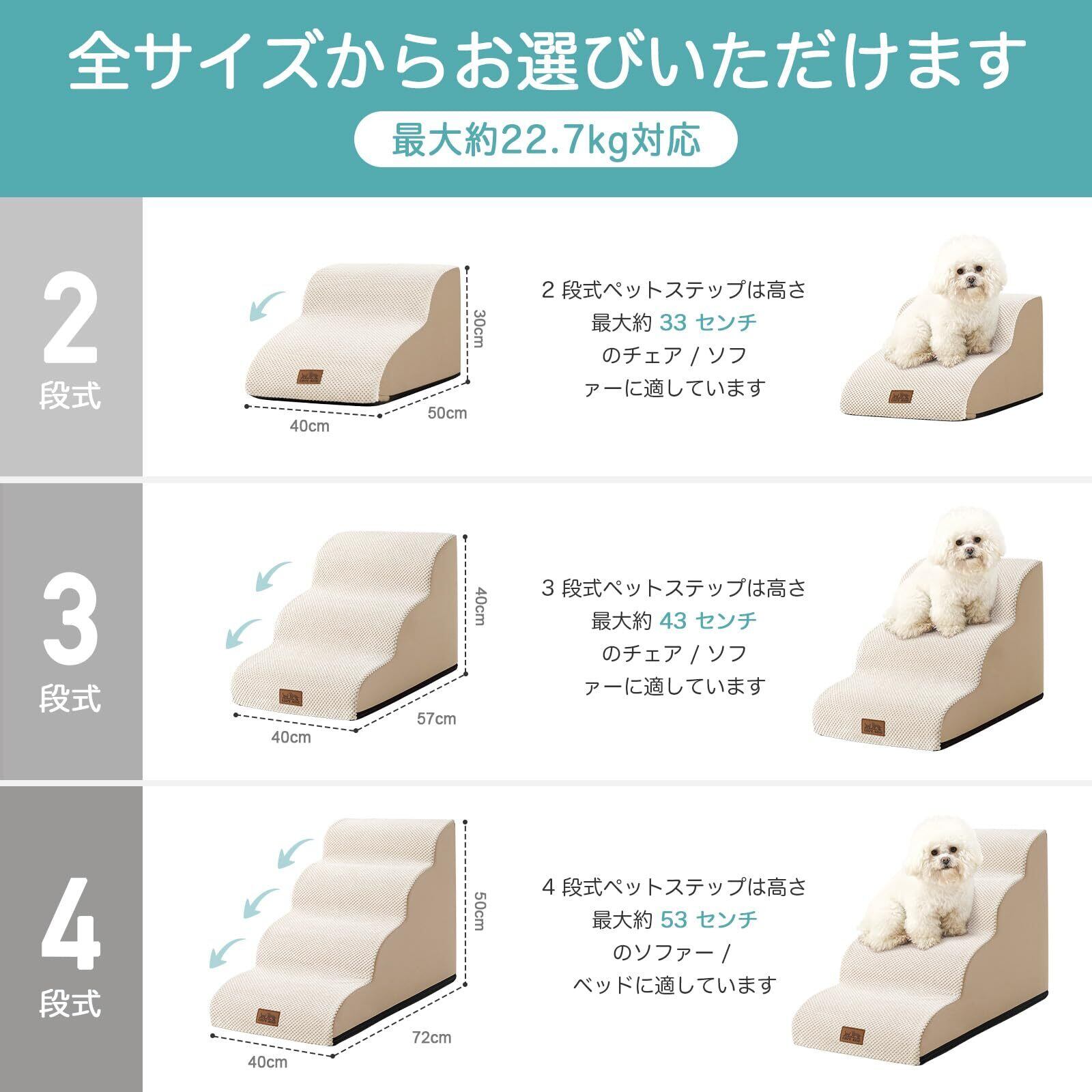 全サイズからお選びいただけます

最大約22.7kg対応

2
段式

30cm
40cm
50cm

2 段式ペットステップは高さ最大約 33 センチのチェア / ソファーに適しています

3
段式

40cm
40cm
57cm

3 段式ペットステップは高さ最大約 43 センチのチェア / ソファーに適しています

4
段式

50cm
40cm
72cm

4 段式ペットステップは高さ最大約 53 センチのソファー / ベッドに適しています