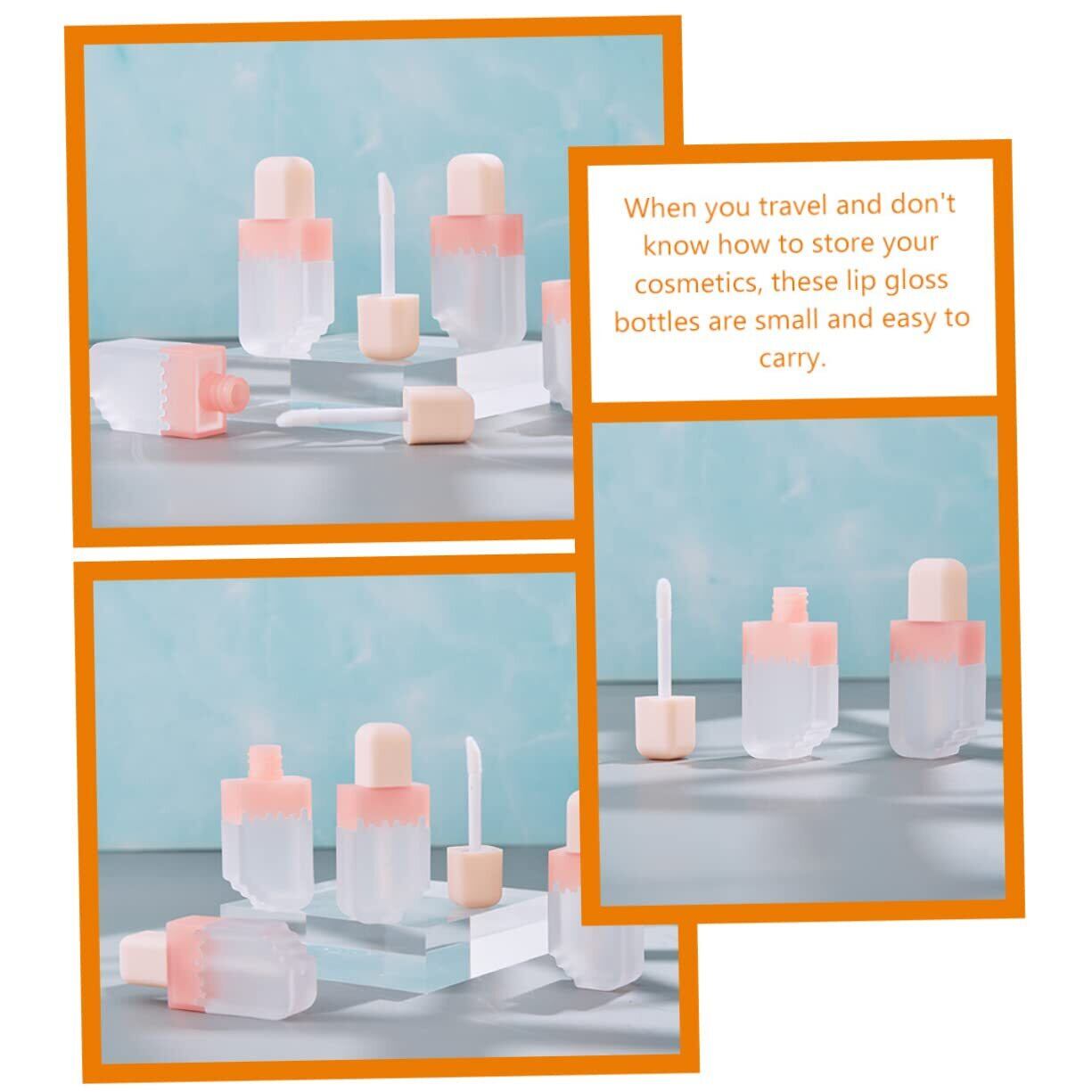 When you travel and don't know how to store your cosmetics, these lip gloss bottles are small and easy to carry.