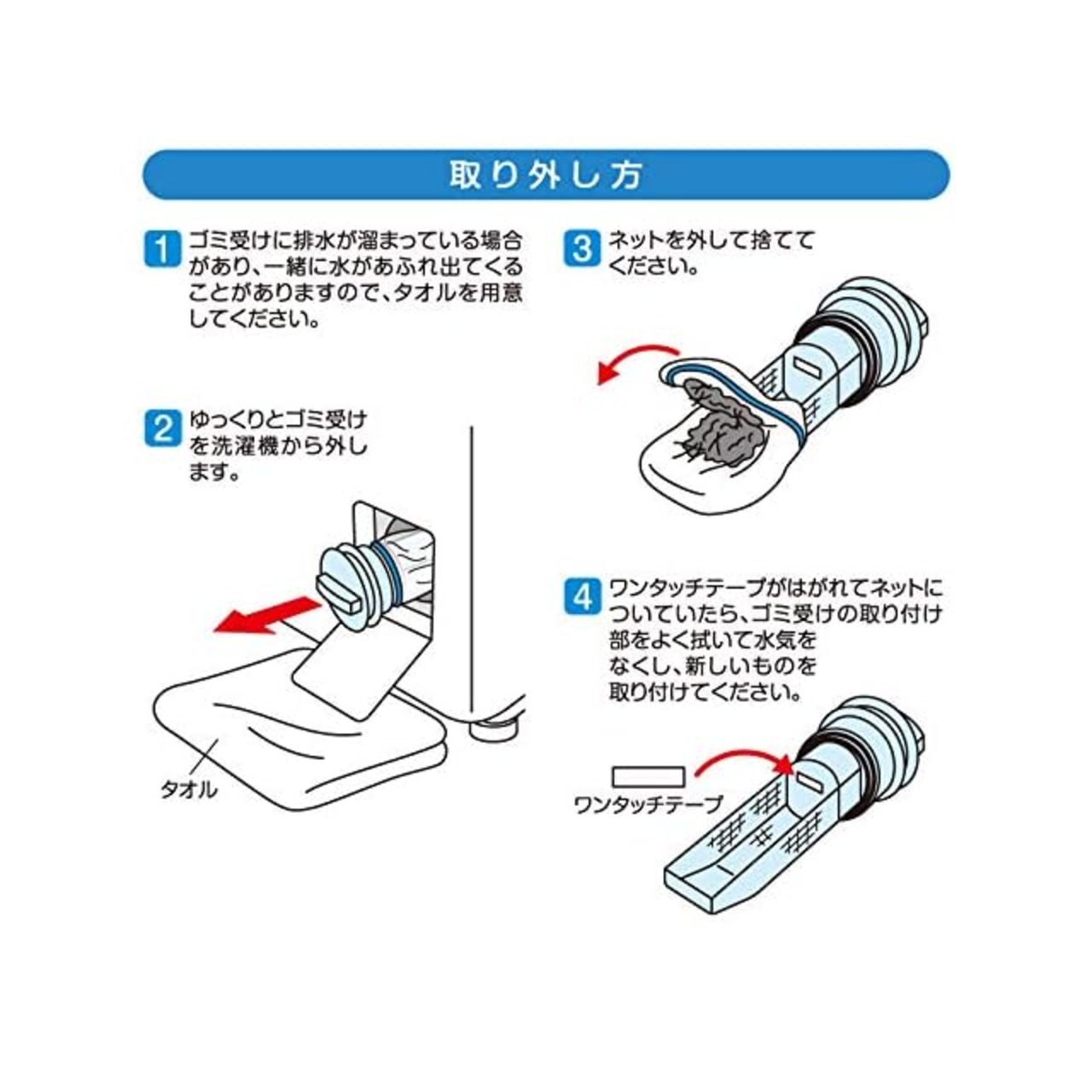 取り外し方

1 ゴミ受けに排水が溜まっている場合があり、一緒に水があふれ出てくることがありますので、タオルを用意してください。

2 ゆっくりとゴミ受けを洗濯機から外します。

タオル

3 ネットを外して捨ててください。

4 ワンタッチテープがはがれてネットについていたら、ゴミ受けの取り付け部をよく拭いて水気をなくし、新しいものを取り付けてください。

ワンタッチテープ