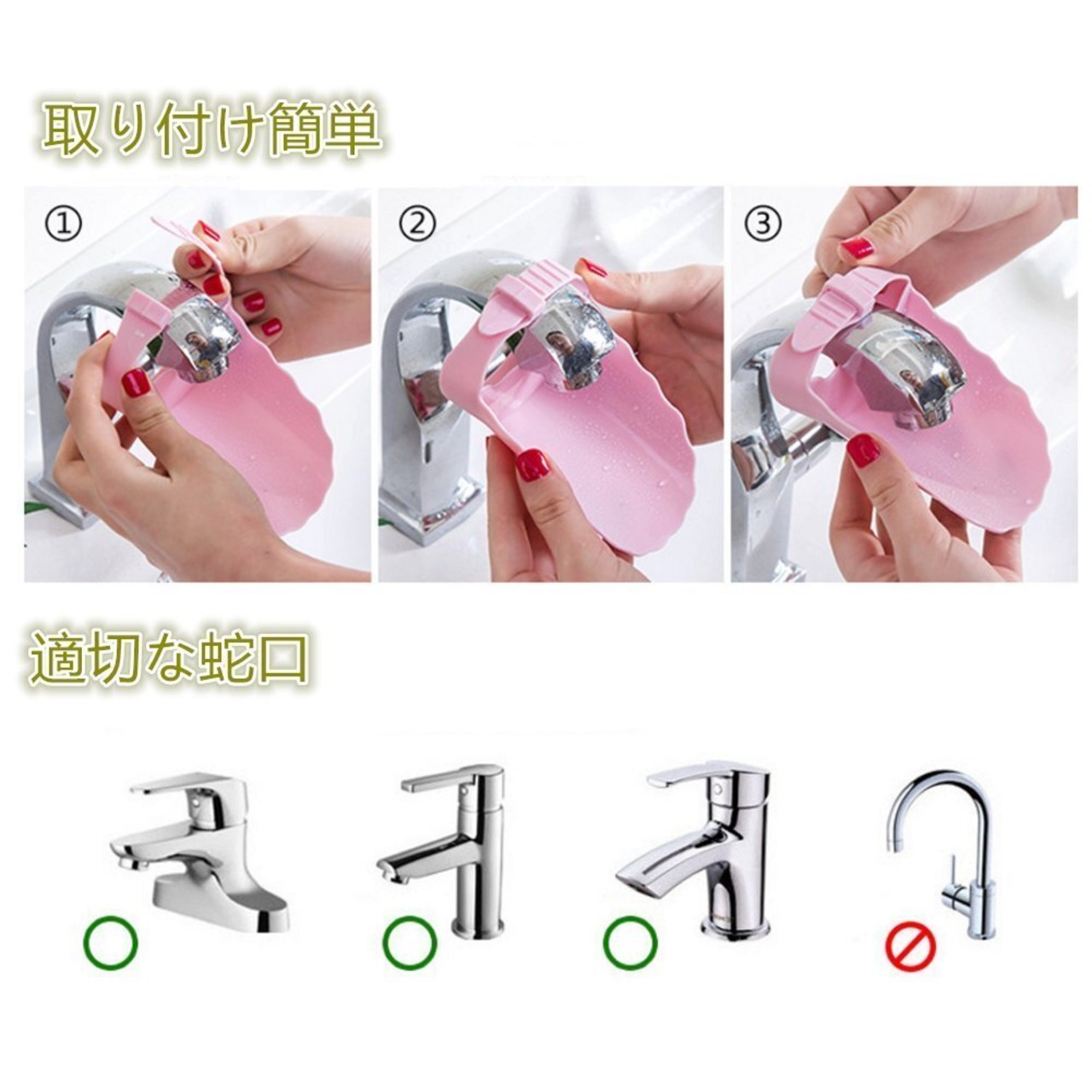 取り付け簡単

①

②

③

適切な蛇口