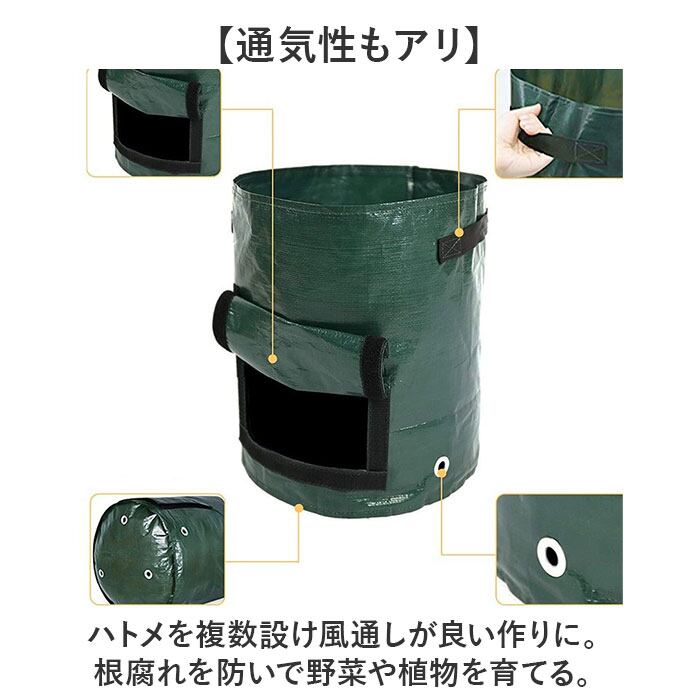 【通気性もアリ】

ハトメを複数設け風通しが良い作りに。
根腐れを防いで野菜や植物を育てる。