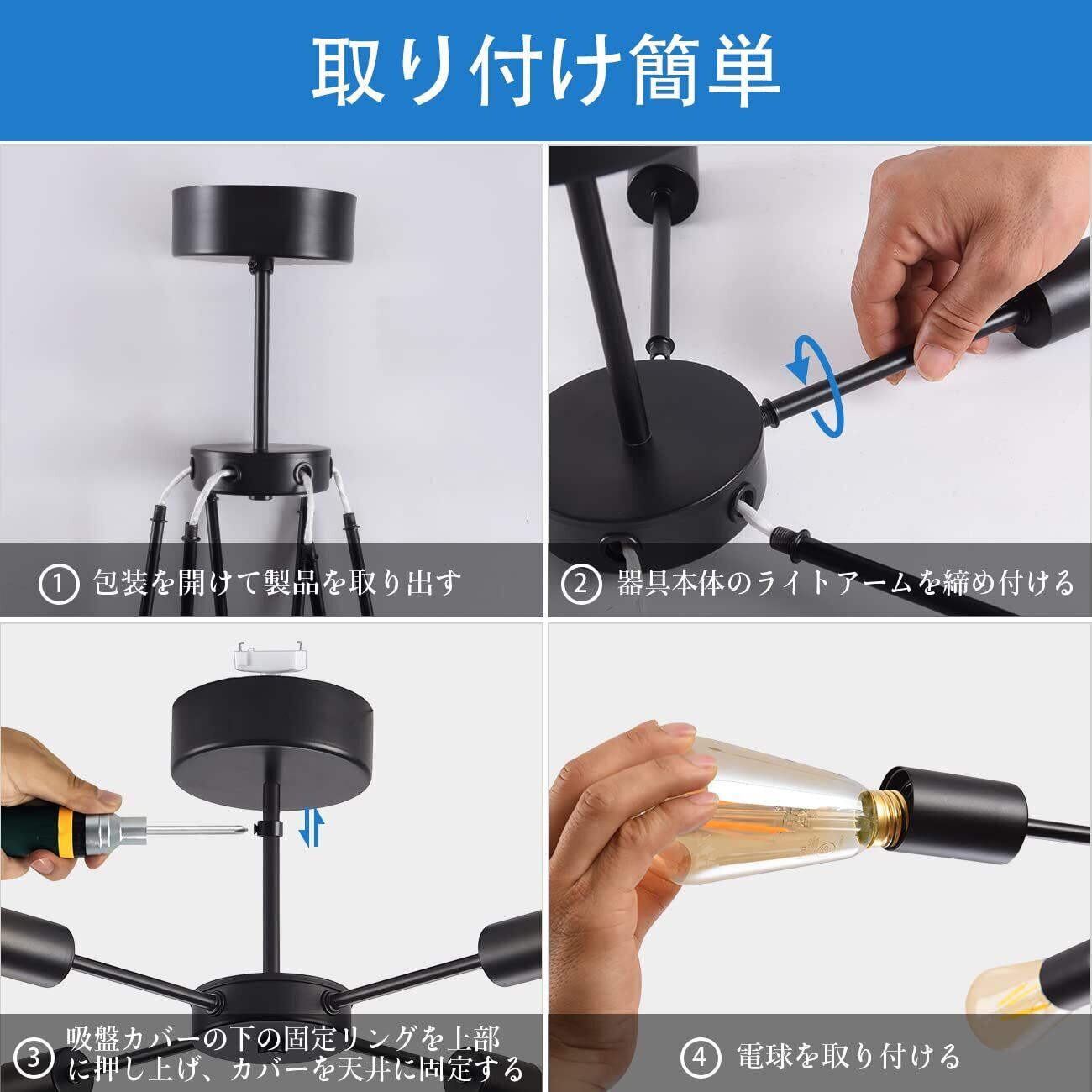 取り付け簡単

① 包装を開けて製品を取り出す

② 器具本体のライトアームを締め付ける

③ 吸盤カバーの下の固定リングを上部に押し上げ、カバーを天井に固定する

④ 電球を取り付ける