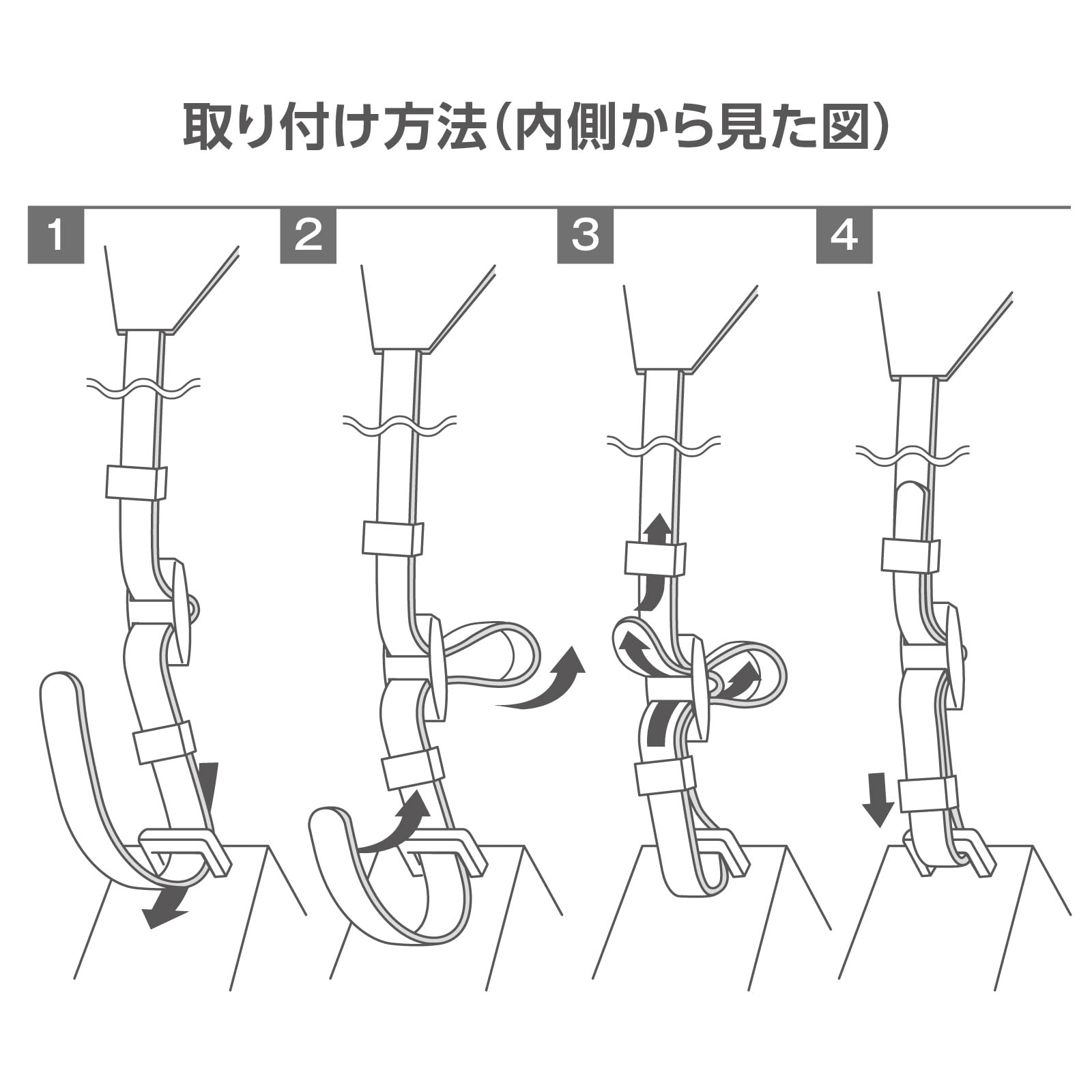 取り付け方法(内側から見た図)

1

2

3

4