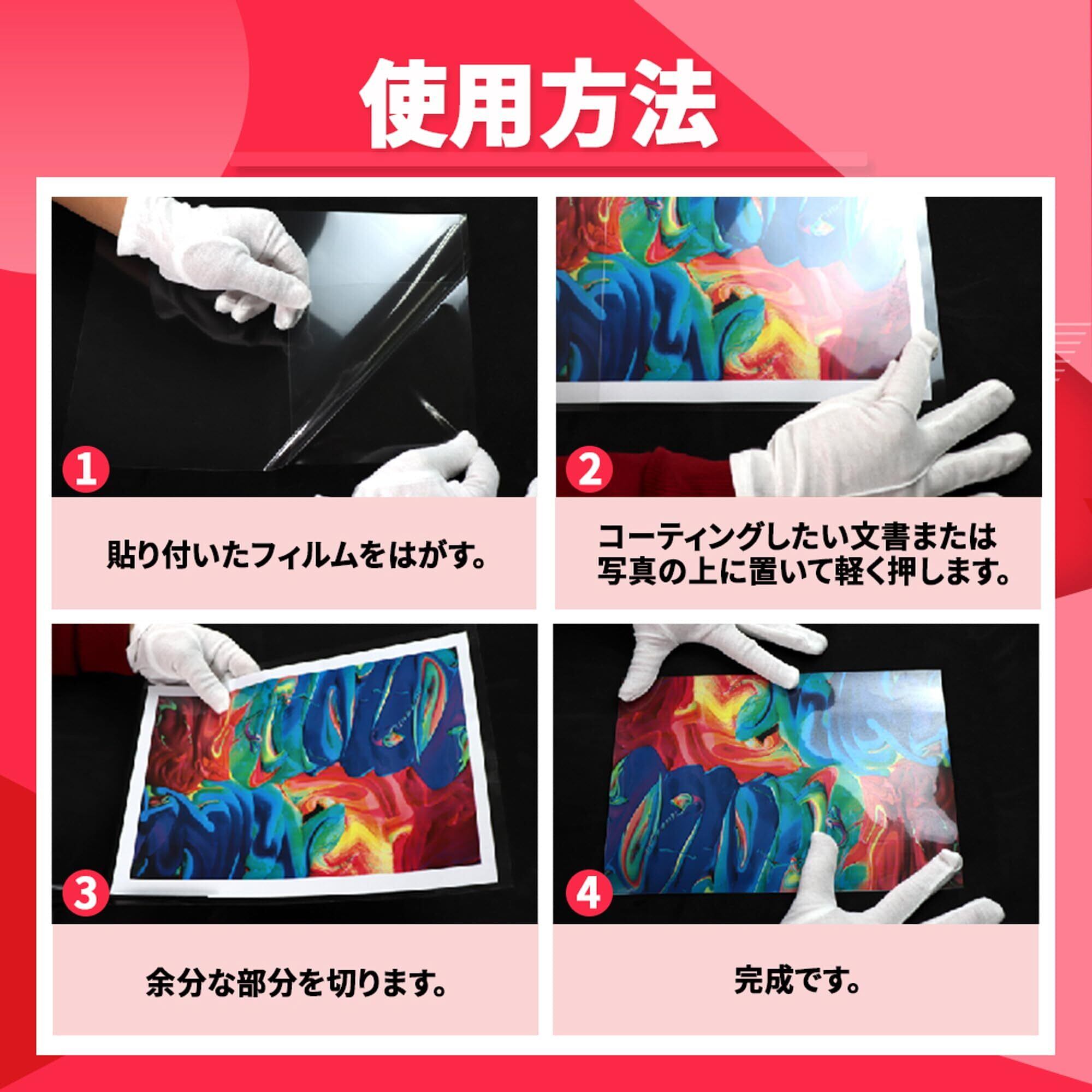 使用方法

1

貼り付いたフィルムをはがす。

2

コーティングしたい文書または写真の上に置いて軽く押します。

3

余分な部分を切ります。

4

完成です。