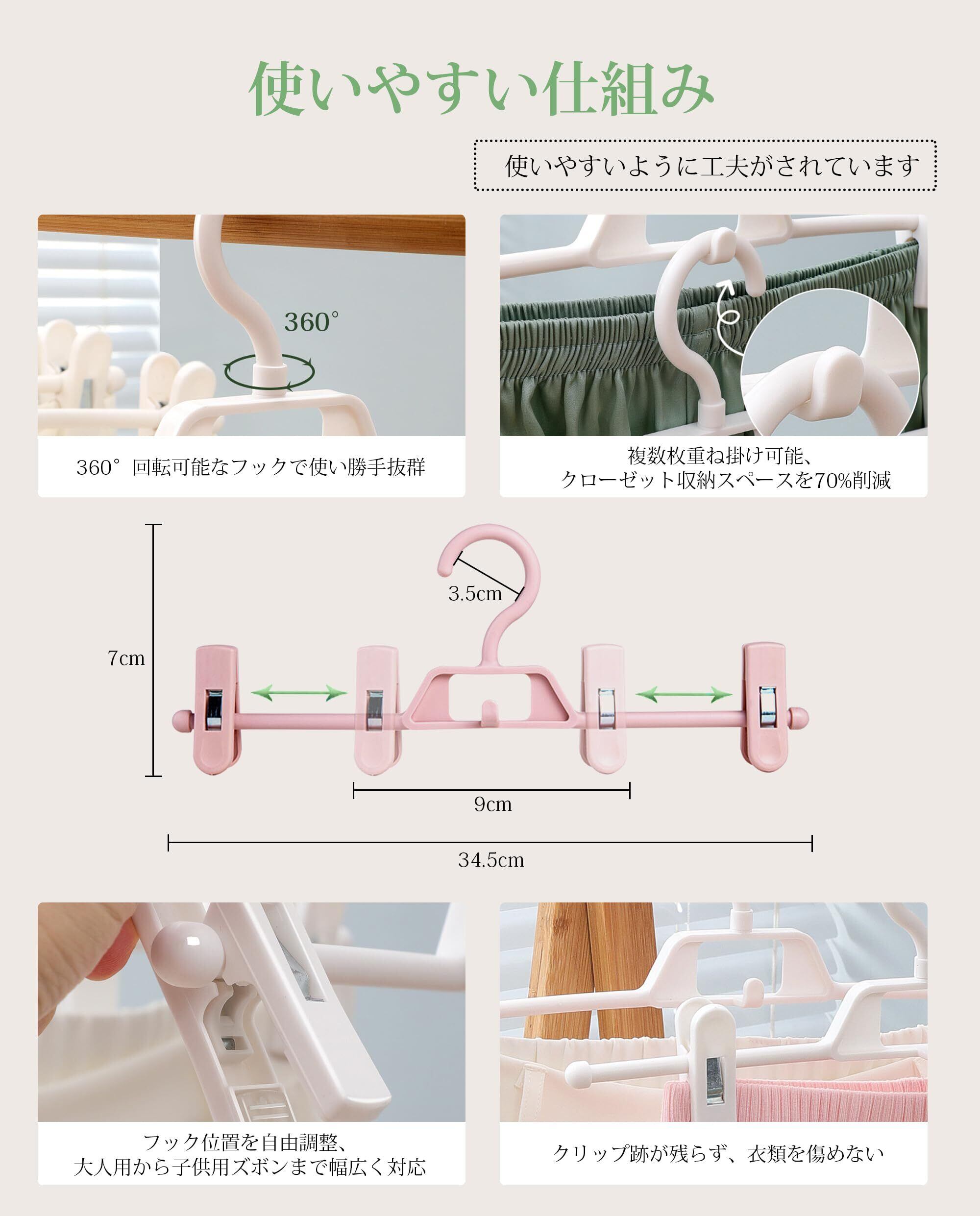 使いやすい仕組み

使いやすいように工夫がされています

360°

360° 回転可能なフックで使い勝手抜群

複数枚重ね掛け可能、
クローゼット収納スペースを70%削減

3.5cm

7cm

9cm

34.5cm

フック位置を自由調整、
大人用から子供用ズボンまで幅広く対応

クリップ跡が残らず、衣類を傷めない