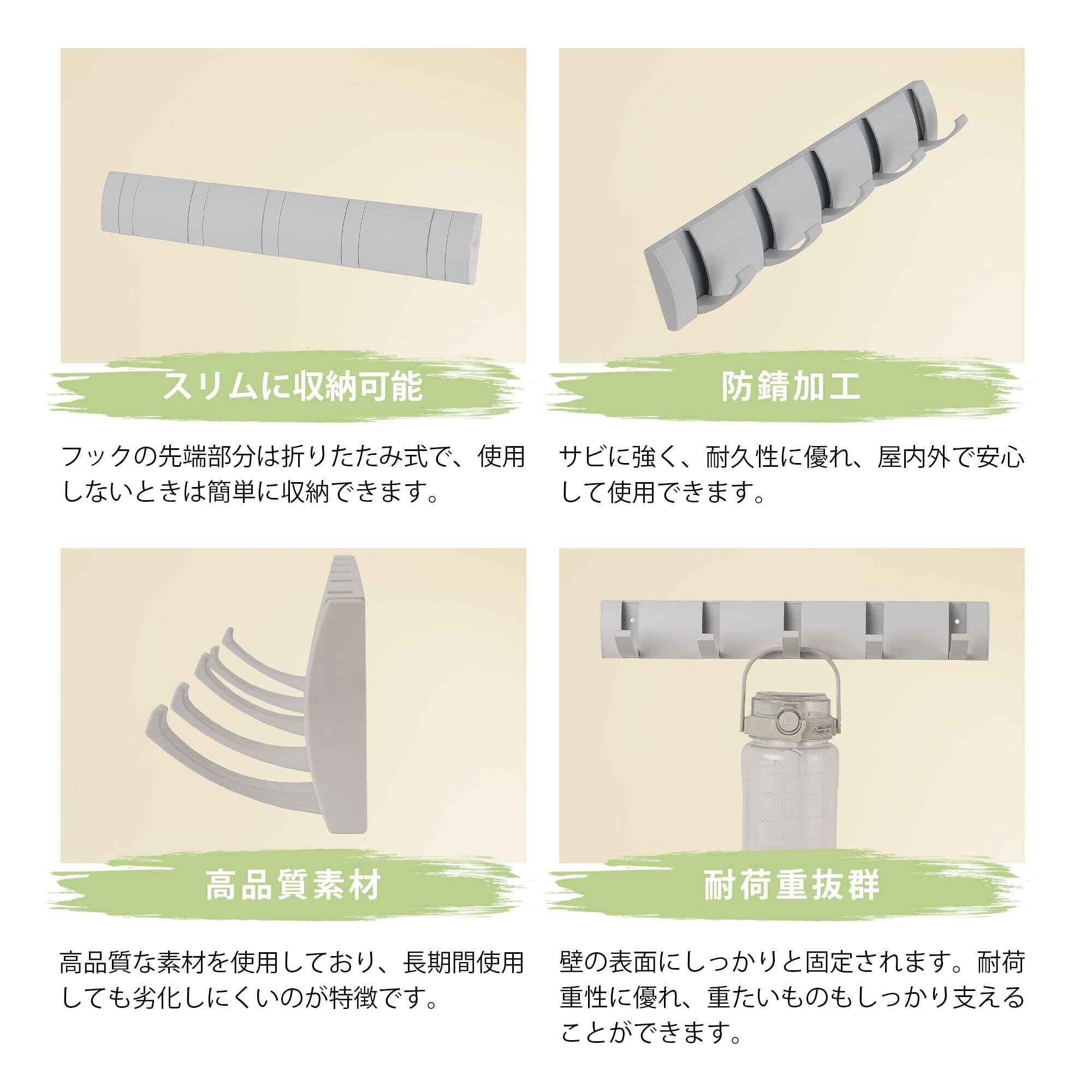 スリムに収納可能

フックの先端部分は折りたたみ式で、使用しないときは簡単に収納できます。

防錆加工

サビに強く、耐久性に優れ、屋内外で安心して使用できます。

高品質素材

高品質な素材を使用しており、長期間使用しても劣化しにくいのが特徴です。

耐荷重抜群

壁の表面にしっかりと固定されます。耐荷重性に優れ、重たいものもしっかり支えることができます。