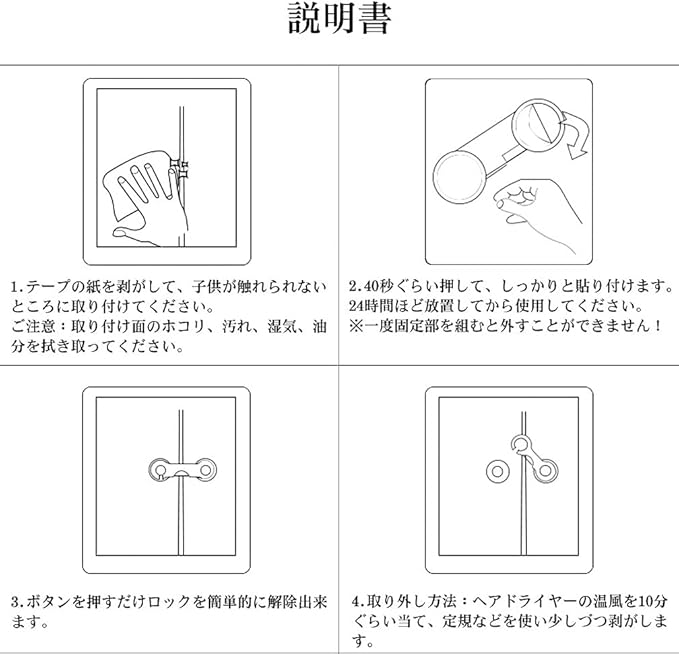 説明書

1.テープの紙を剥がして、子供が触れられないところに取り付けてください。
ご注意：取り付け面のホコリ、汚れ、湿気、油分を拭き取ってください。

2.40秒ぐらい押して、しっかりと貼り付けます。
24時間ほど放置してから使用してください。
※一度固定部を組むと外すことができません！

3.ボタンを押すだけロックを簡単的に解除出来ます。

4.取り外し方法：ヘアドライヤーの温風を10分ぐらい当て、定規などを使い少しづつ剥がします。