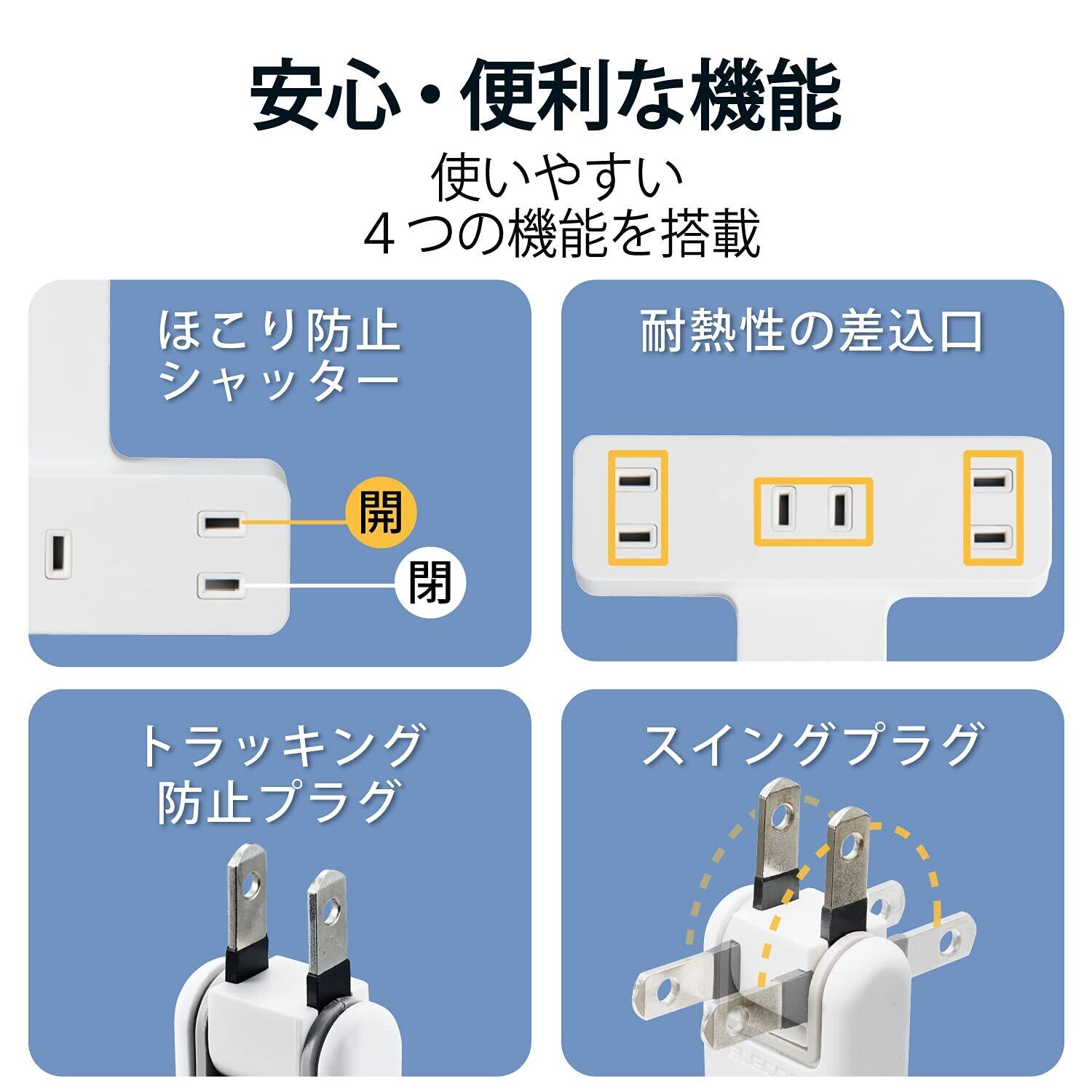 安心・便利な機能

使いやすい
４つの機能を搭載

ほこり防止
シャッター

開

閉

耐熱性の差込口

トラッキング
防止プラグ

スイングプラグ