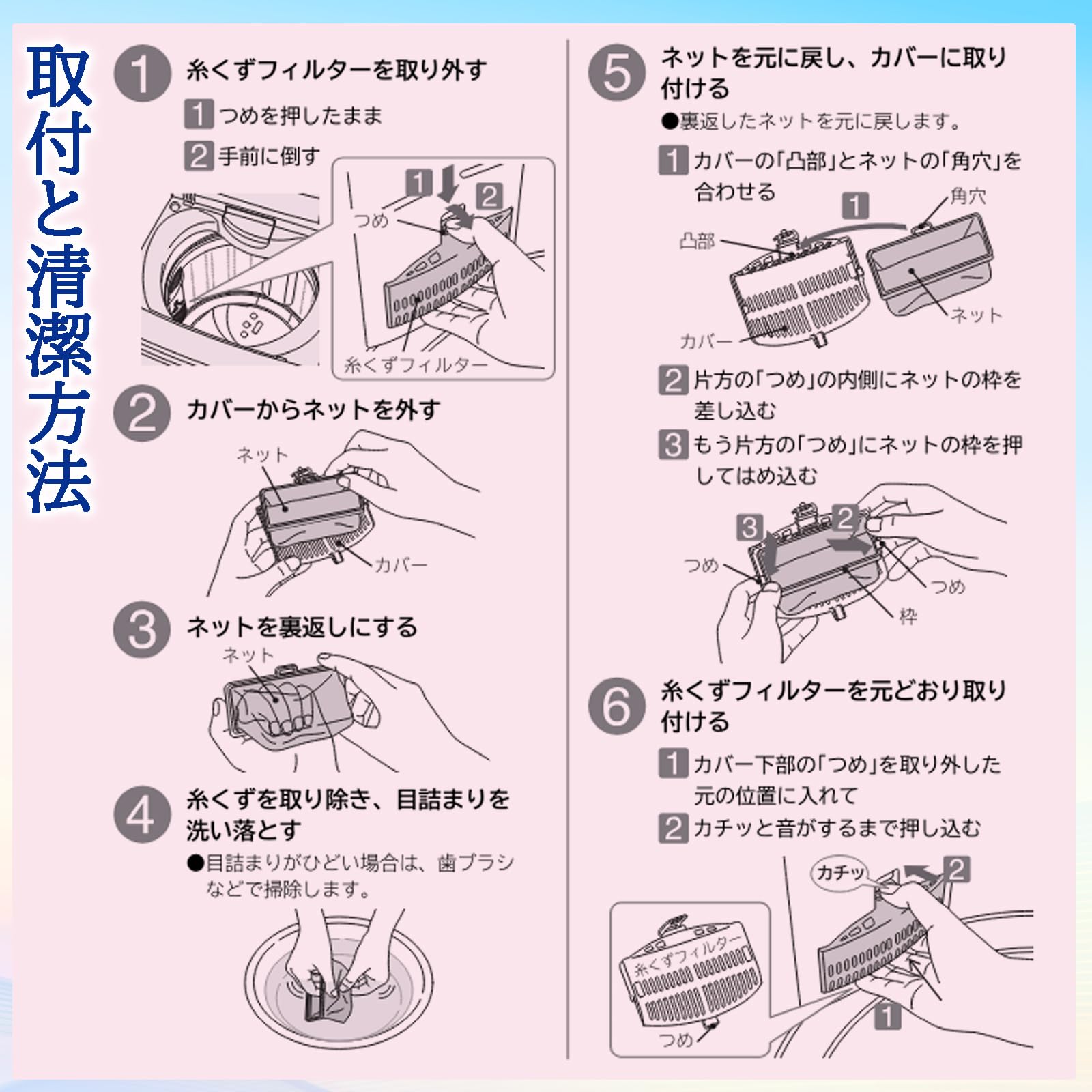 取付と清潔方法

1 糸くずフィルターを取り外す
1 つめを押したまま
2 手前に倒す

1 2
つめ
糸くずフィルター

2 カバーからネットを外す
ネット
カバー

3 ネットを裏返しにする
ネット

4 糸くずを取り除き、目詰まりを洗い落とす
●目詰まりがひどい場合は、歯ブラシなどで掃除します。

5 ネットを元に戻し、カバーに取り付ける
●裏返したネットを元に戻します。
1 カバーの「凸部」とネットの「角穴」を合わせる

1
角穴
凸部
ネット
カバー

2 片方の「つめ」の内側にネットの枠を差し込む
3 もう片方の「つめ」にネットの枠を押してはめ込む

3 2
つめ
つめ
枠

6 糸くずフィルターを元どおり取り付ける
1 カバー下部の「つめ」を取り外した元の位置に入れて
2 カチッと音がするまで押し込む

カチッ 2
糸くずフィルター
つめ
1