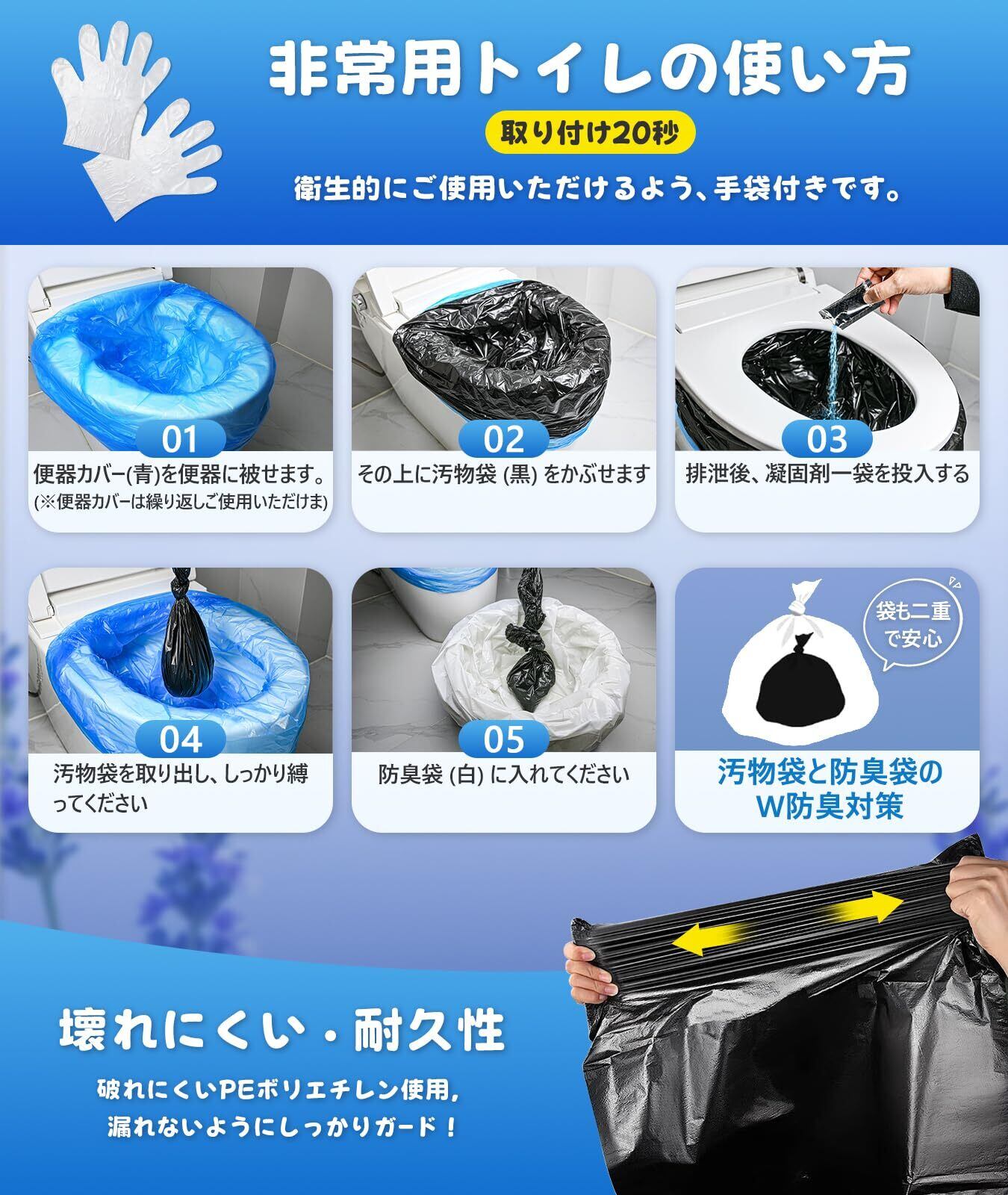 非常用トイレの使い方

取り付け20秒

衛生的にご使用いただけるよう、手袋付きです。

01
便器カバー(青)を便器に被せます。
(※便器カバーは繰り返しご使用いただけま)

02
その上に汚物袋 (黒) をかぶせます

03
排泄後、凝固剤一袋を投入する

04
汚物袋を取り出し、しっかり縛ってください

05
防臭袋 (白) に入れてください

袋も二重で安心

汚物袋と防臭袋のW防臭対策

壊れにくい・耐久性

破れにくいPEポリエチレン使用,
漏れないようにしっかりガード！