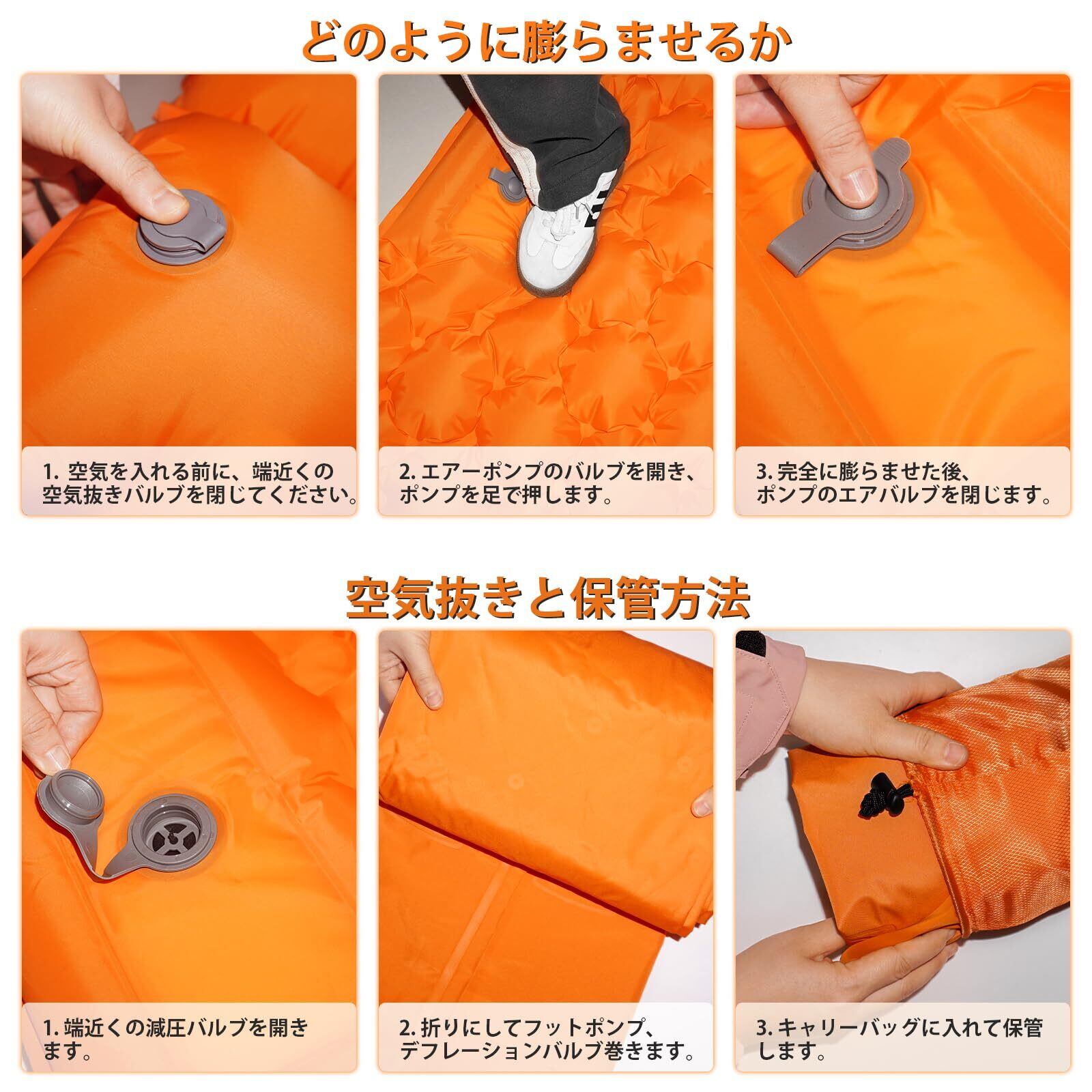 どのように膨らませるか

1. 空気を入れる前に、端近くの空気抜きバルブを閉じてください。

2. エアーポンプのバルブを開き、ポンプを足で押します。

3. 完全に膨らませた後、ポンプのエアバルブを閉じます。

空気抜きと保管方法

1. 端近くの減圧バルブを開きます。

2. 折りにしてフットポンプ、デフレーションバルブ巻きます。

3. キャリーバッグに入れて保管します。