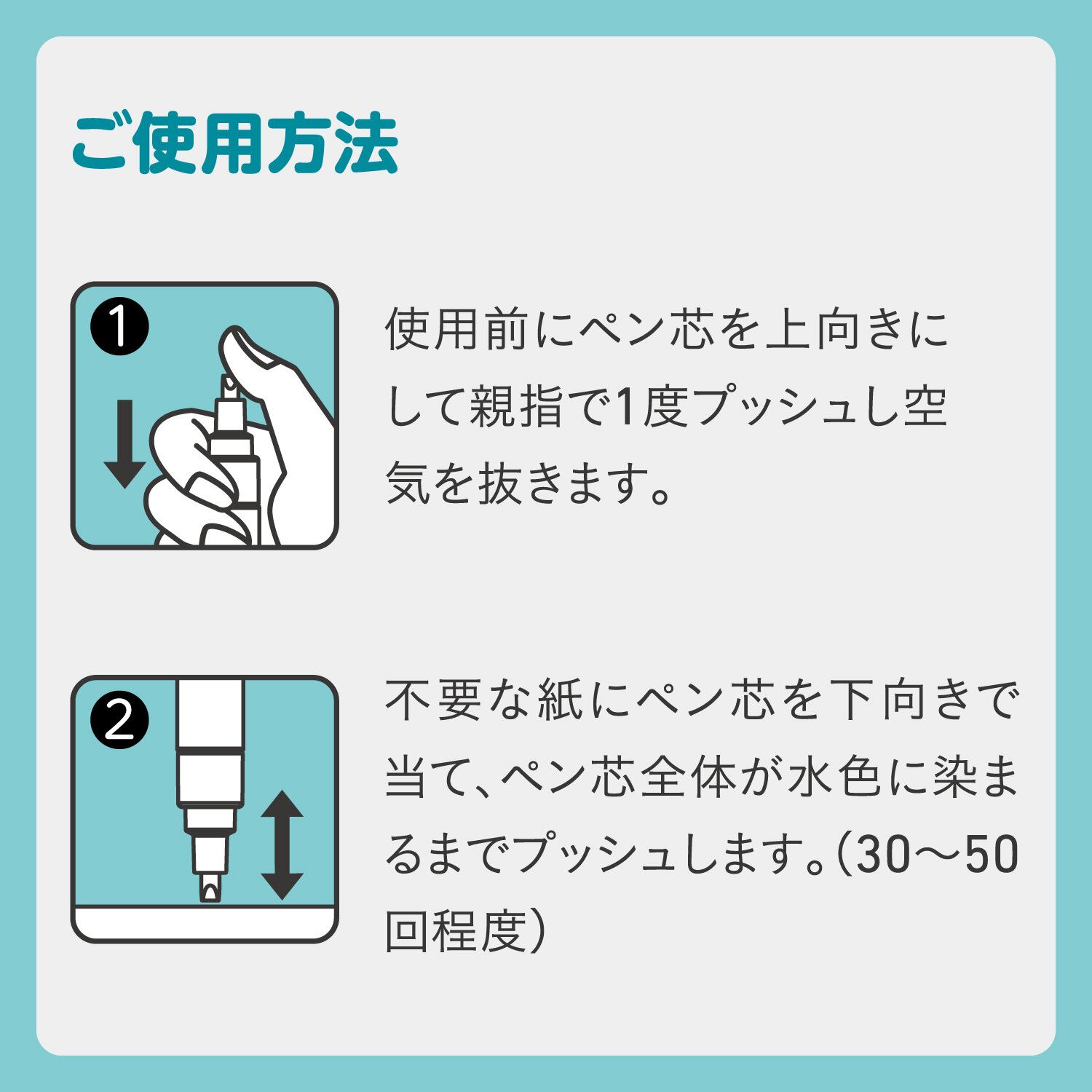 ご使用方法

❶

使用前にペン芯を上向きにして親指で1度プッシュし空気を抜きます。

❷

不要な紙にペン芯を下向きで当て、ペン芯全体が水色に染まるまでプッシュします。（30～50回程度）