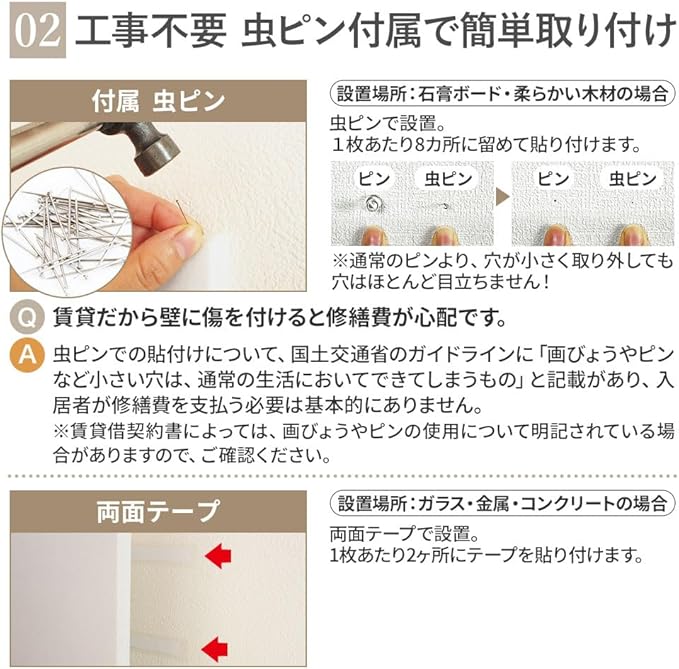 02 工事不要 虫ピン付属で簡単取り付け

付属 虫ピン

設置場所：石膏ボード・柔らかい木材の場合

虫ピンで設置。
１枚あたり8カ所に留めて貼り付けます。

ピン 虫ピン

ピン 虫ピン

※通常のピンより、穴が小さく取り外しても穴はほとんど目立ちません！

Q 賃貸だから壁に傷を付けると修繕費が心配です。

A 虫ピンでの貼付けについて、国土交通省のガイドラインに「画びょうやピンなど小さい穴は、通常の生活においてできてしまうもの」と記載があり、入居者が修繕費を支払う必要は基本的にありません。
※賃貸借契約書によっては、画びょうやピンの使用について明記されている場合がありますので、ご確認ください。

両面テープ

設置場所：ガラス・金属・コンクリートの場合

両面テープで設置。
1枚あたり2ヶ所にテープを貼り付けます。