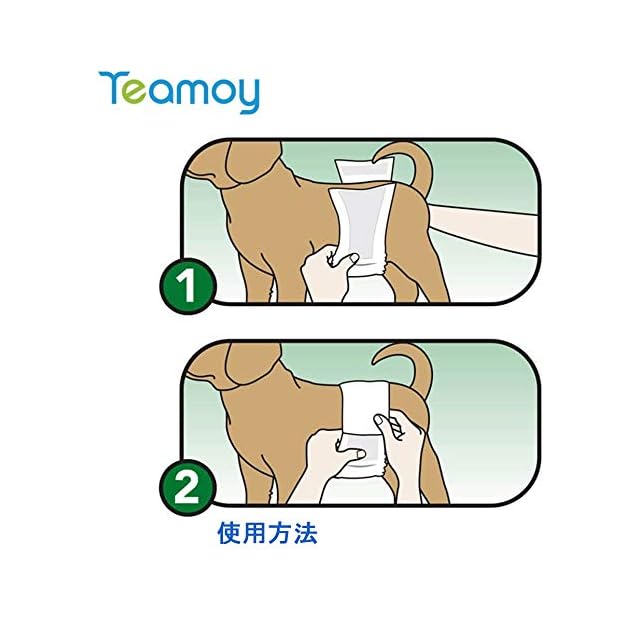 Teamoy

1

2

使用方法