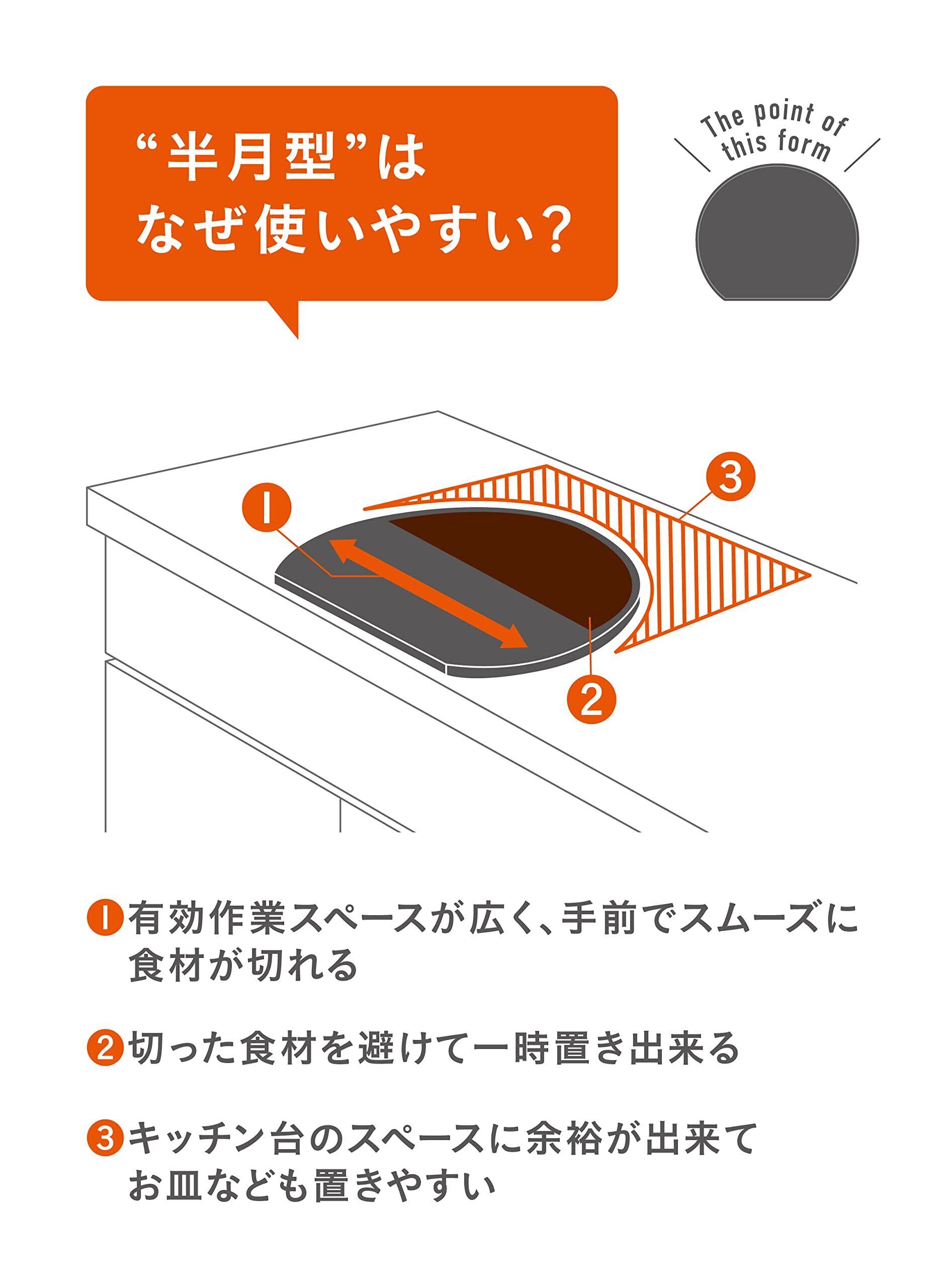 “半月型”は
なぜ使いやすい?

The point of this form

1

3

2

1 有効作業スペースが広く、手前でスムーズに食材が切れる

2 切った食材を避けて一時置き出来る

3 キッチン台のスペースに余裕が出来てお皿なども置きやすい