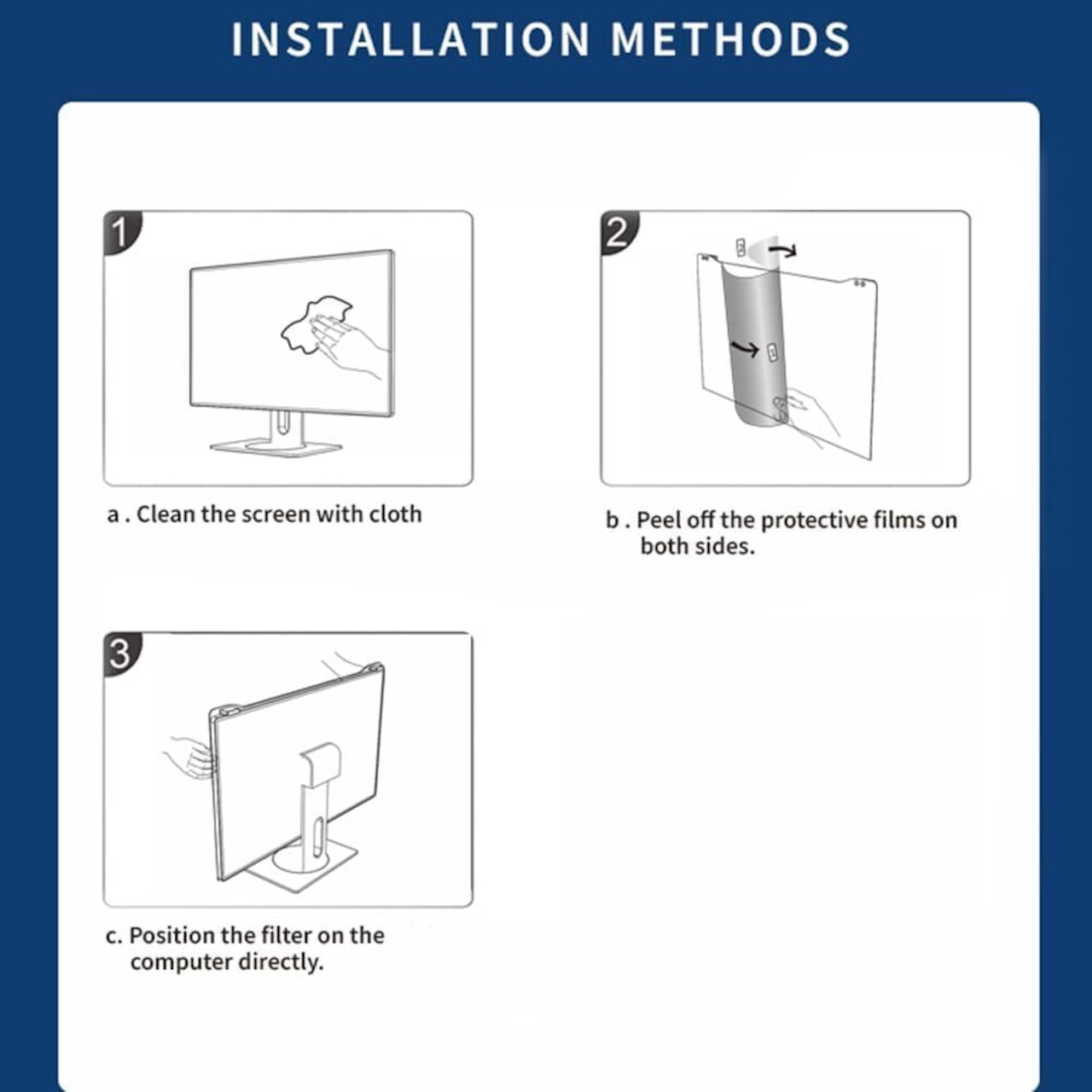 INSTALLATION METHODS

1

a . Clean the screen with cloth

2

b . Peel off the protective films on both sides.

3

c. Position the filter on the computer directly.