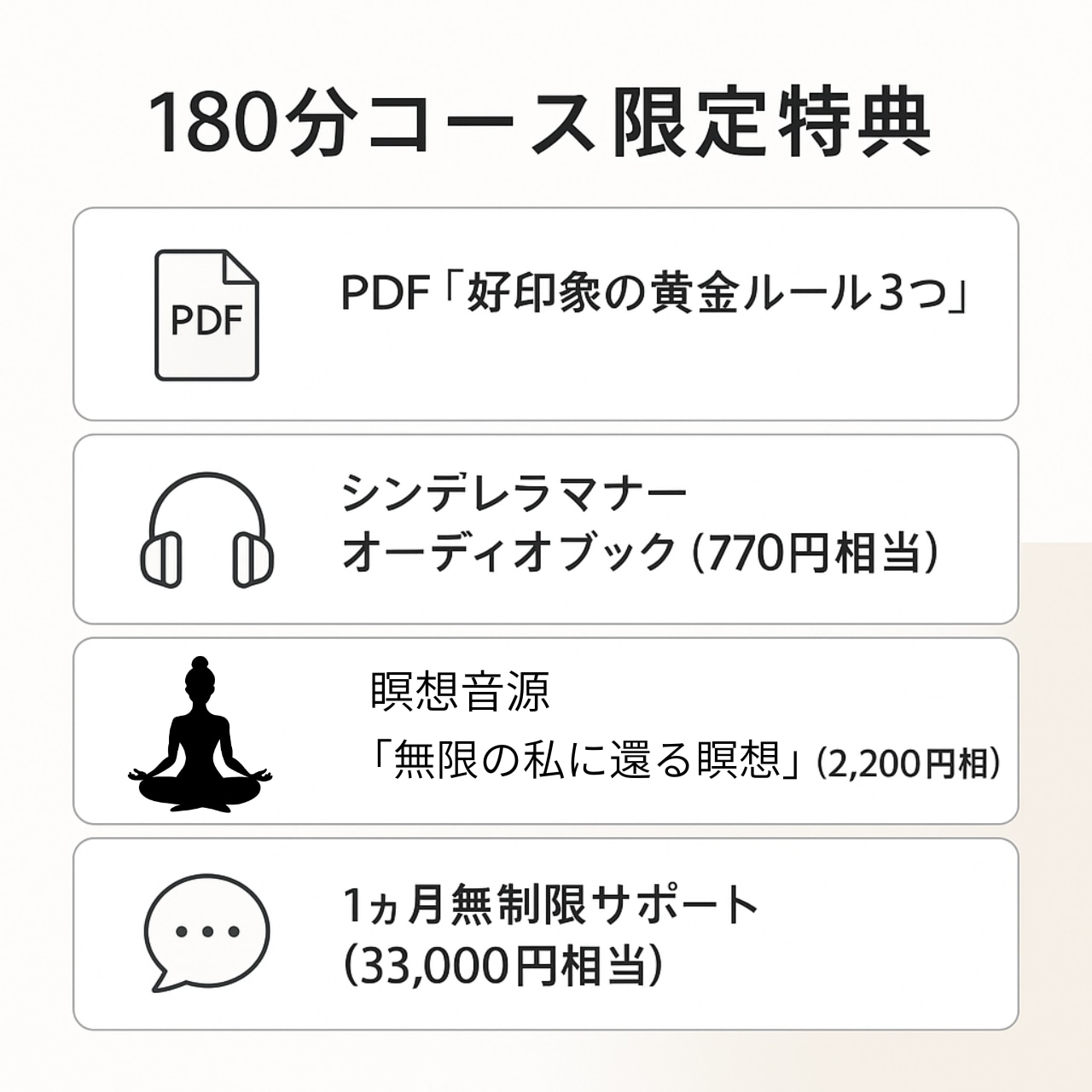 180分コース限定特典

PDF

PDF「好印象の黄金ルール3つ」

シンデレラマナー
オーディオブック（770円相当）

瞑想音源
「無限の私に還る瞑想」(2,200円相)

1ヵ月無制限サポート
(33,000円相当)