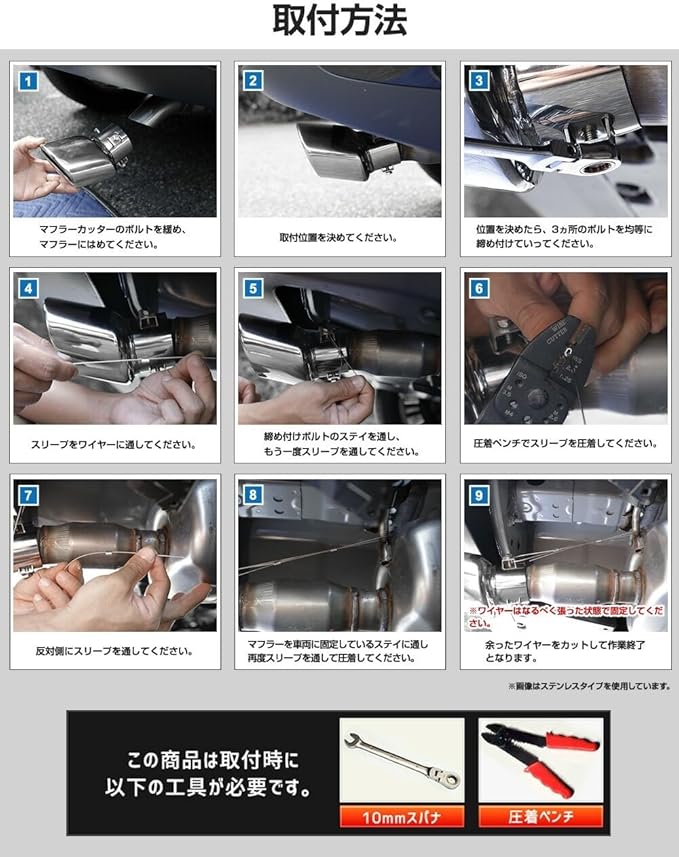 取付方法

1
マフラーカッターのボルトを緩め、マフラーにはめてください。

2
取付位置を決めてください。

3
位置を決めたら、3ヵ所のボルトを均等に締め付けていってください。

4
スリーブをワイヤーに通してください。

5
締め付けボルトのステイを通し、もう一度スリーブを通してください。

6
WIRE CUTTER
圧着ペンチでスリーブを圧着してください。

7
反対側にスリーブを通してください。

8
マフラーを車両に固定しているステイに通し再度スリーブを通して圧着してください。

9
※ワイヤーはなるべく張った状態で固定してください。
余ったワイヤーをカットして作業終了となります。

※画像はステンレスタイプを使用しています。

この商品は取付時に以下の工具が必要です。

10mmスパナ

圧着ペンチ