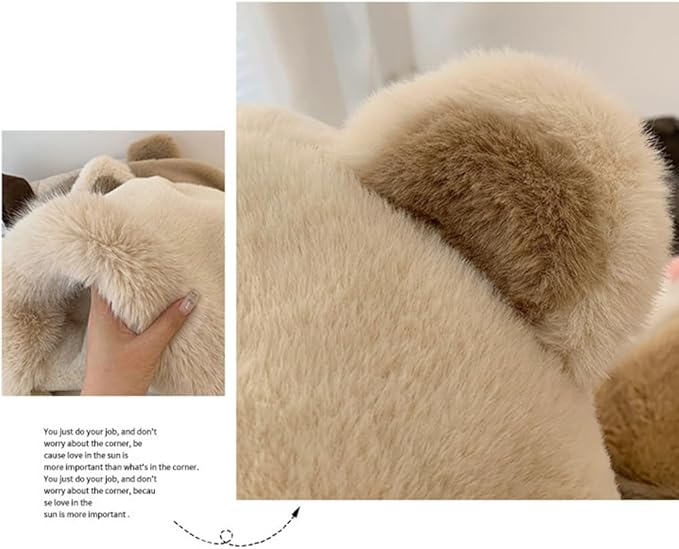 You just do your job, and don't worry about the corner, be cause love in the sun is more important than what's in the corner. You just do your job, and don't worry about the corner, becau se love in the sun is more important .