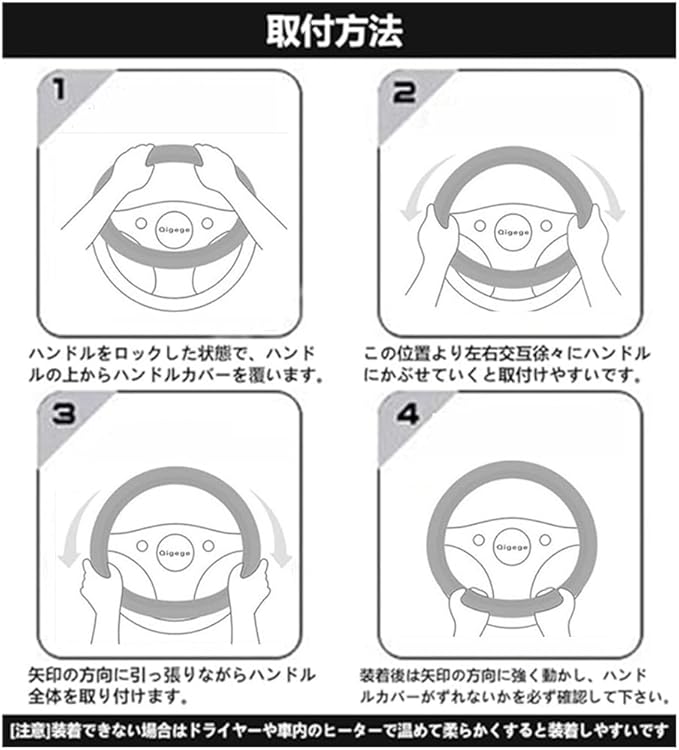 取付方法

1

Qigege

ハンドルをロックした状態で、ハンドルの上からハンドルカバーを覆います。

2

Qigege

この位置より左右交互徐々にハンドルにかぶせていくと取付けやすいです。

3

Qigege

矢印の方向に引っ張りながらハンドル全体を取り付けます。

4

Qigege

装着後は矢印の方向に強く動かし、ハンドルカバーがずれないかを必ず確認して下さい。

[注意]装着できない場合はドライヤーや車内のヒーターで温めて柔らかくすると装着しやすいです