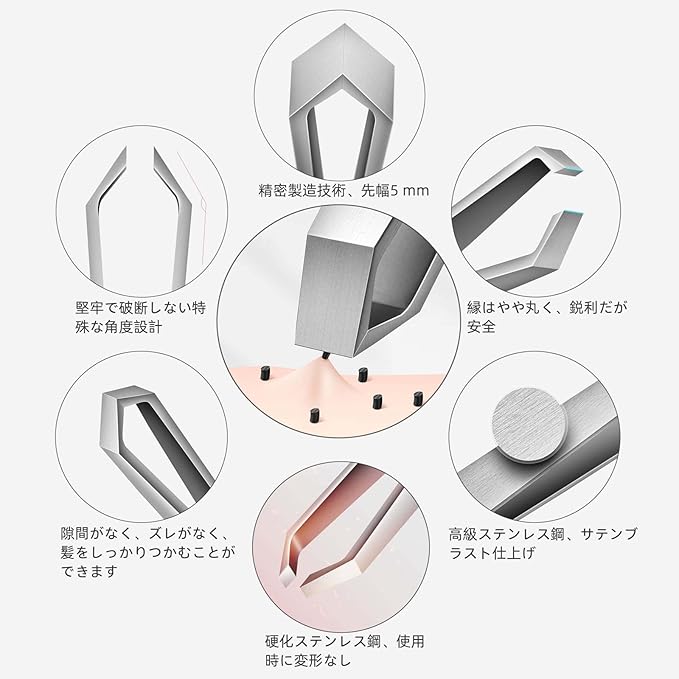 精密製造技術、先幅5 mm

堅牢で破断しない特殊な角度設計

縁はやや丸く、鋭利だが安全

隙間がなく、ズレがなく、髪をしっかりつかむことができます

高級ステンレス鋼、サテンブラスト仕上げ

硬化ステンレス鋼、使用時に変形なし