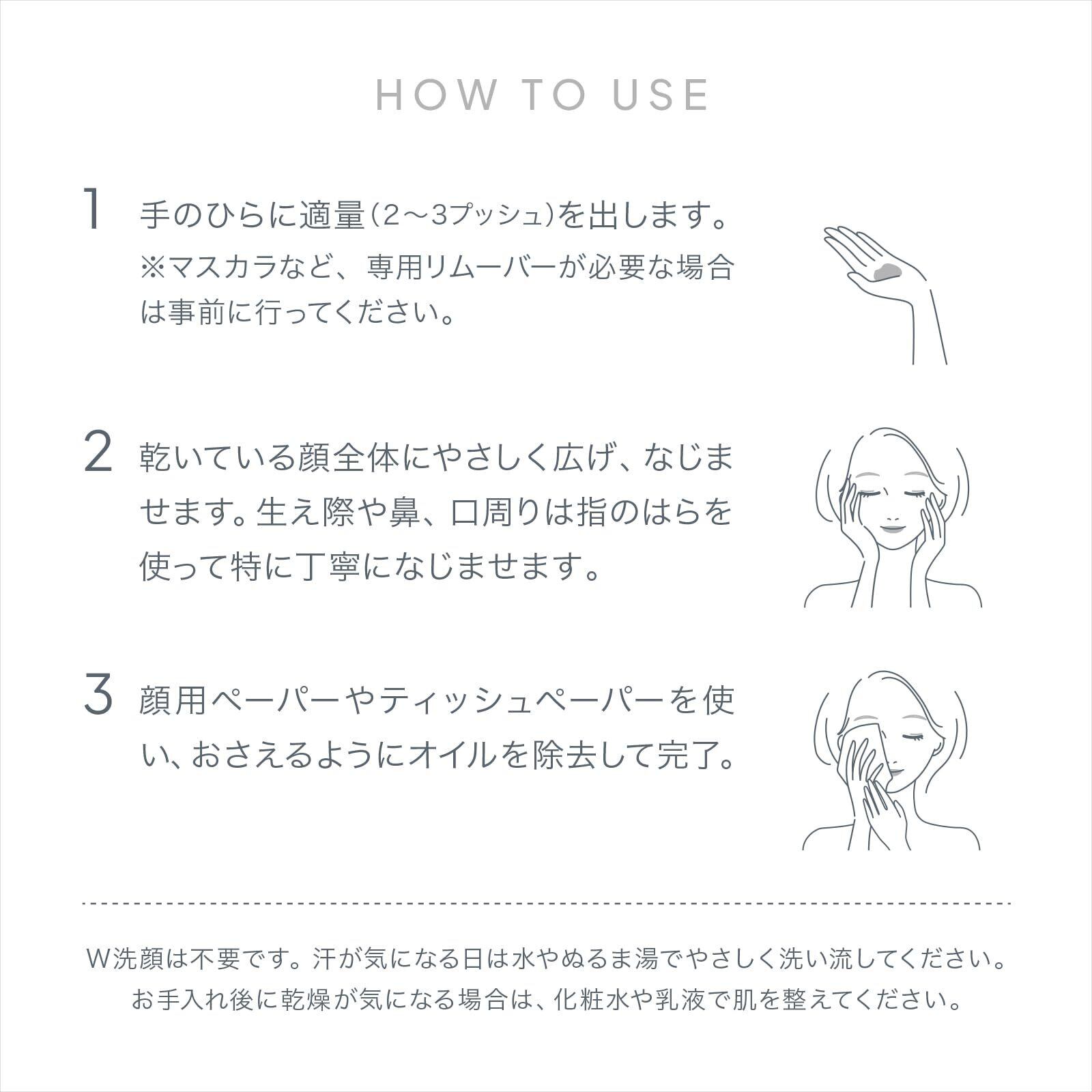 HOW TO USE

1 手のひらに適量（2〜3プッシュ）を出します。
※マスカラなど、専用リムーバーが必要な場合は事前に行ってください。

2 乾いている顔全体にやさしく広げ、なじませます。生え際や鼻、口周りは指のはらを使って特に丁寧になじませます。

3 顔用ペーパーやティッシュペーパーを使い、おさえるようにオイルを除去して完了。

W洗顔は不要です。汗が気になる日は水やぬるま湯でやさしく洗い流してください。
お手入れ後に乾燥が気になる場合は、化粧水や乳液で肌を整えてください。