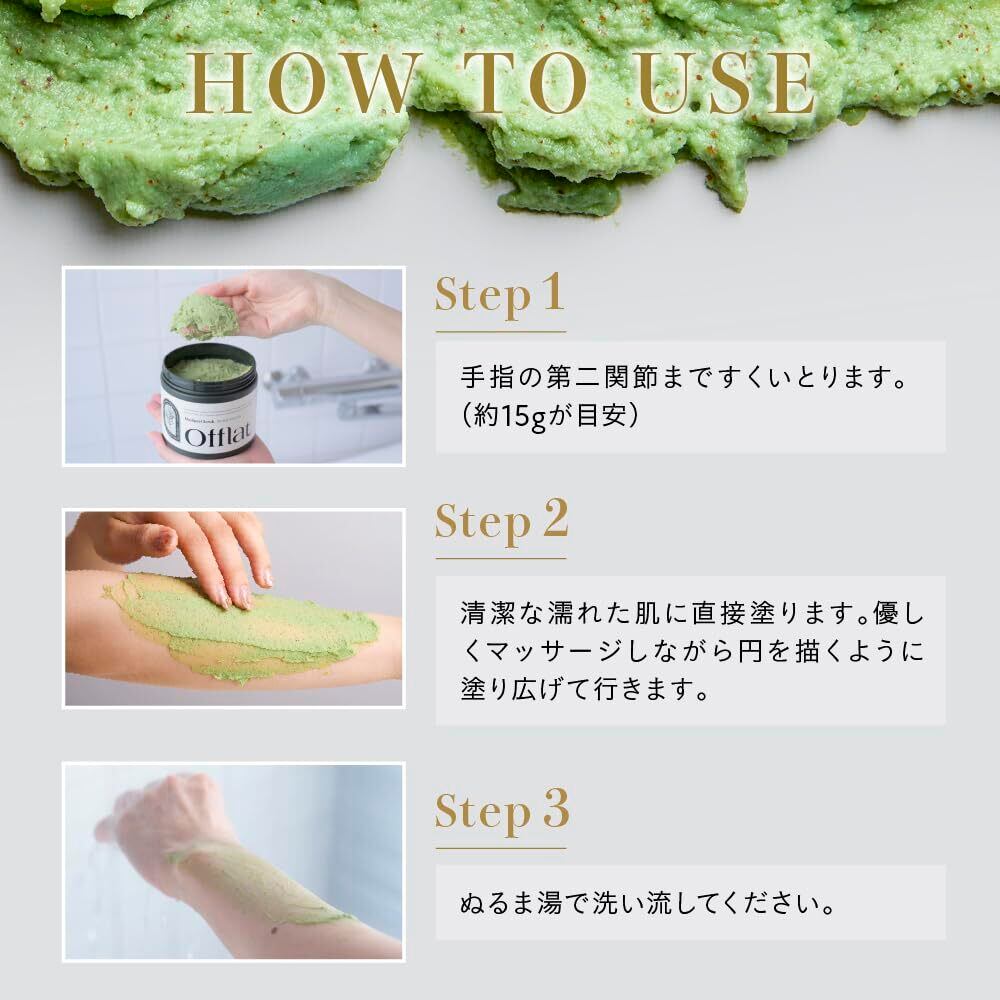 HOW TO USE

Offlat

Step 1

手指の第二関節まですくいとります。（約15gが目安）

Step 2

清潔な濡れた肌に直接塗ります。優しくマッサージしながら円を描くように塗り広げて行きます。

Step 3

ぬるま湯で洗い流してください。