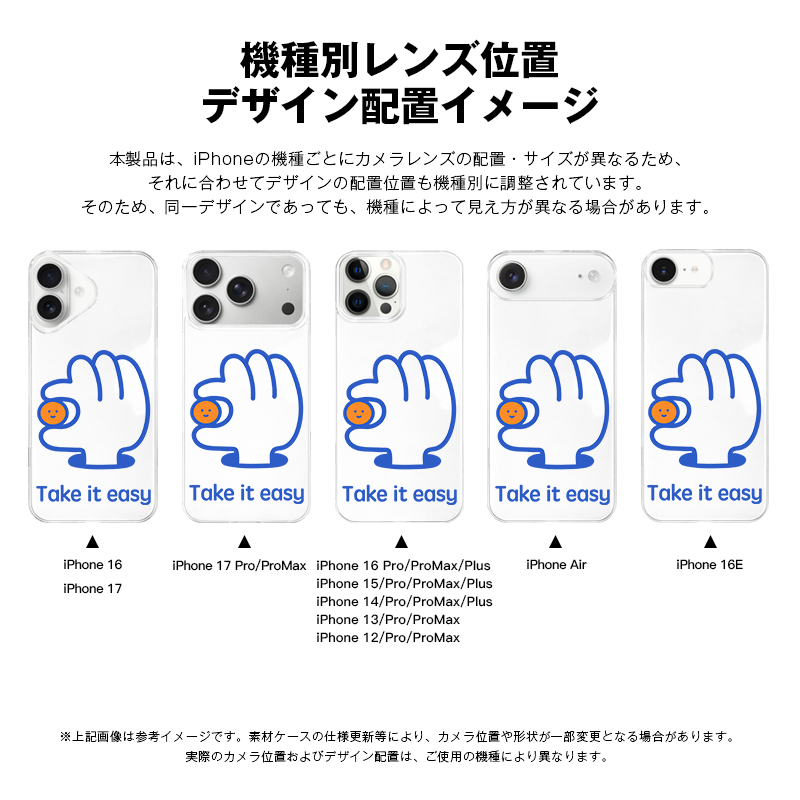 機種別レンズ位置
デザイン配置イメージ

本製品は、iPhoneの機種ごとにカメラレンズの配置・サイズが異なるため、
それに合わせてデザインの配置位置も機種別に調整されています。
そのため、同一デザインであっても、機種によって見え方が異なる場合があります。

Take it easy

Take it easy

Take it easy

Take it easy

Take it easy

▲
iPhone 16
iPhone 17

▲
iPhone 17 Pro/ProMax

▲
iPhone 16 Pro/ProMax/Plus
iPhone 15/Pro/ProMax/Plus
iPhone 14/Pro/ProMax/Plus
iPhone 13/Pro/ProMax
iPhone 12/Pro/ProMax

▲
iPhone Air

▲
iPhone 16E

※上記画像は参考イメージです。素材ケースの仕様更新等により、カメラ位置や形状が一部変更となる場合があります。
実際のカメラ位置およびデザイン配置は、ご使用の機種により異なります。