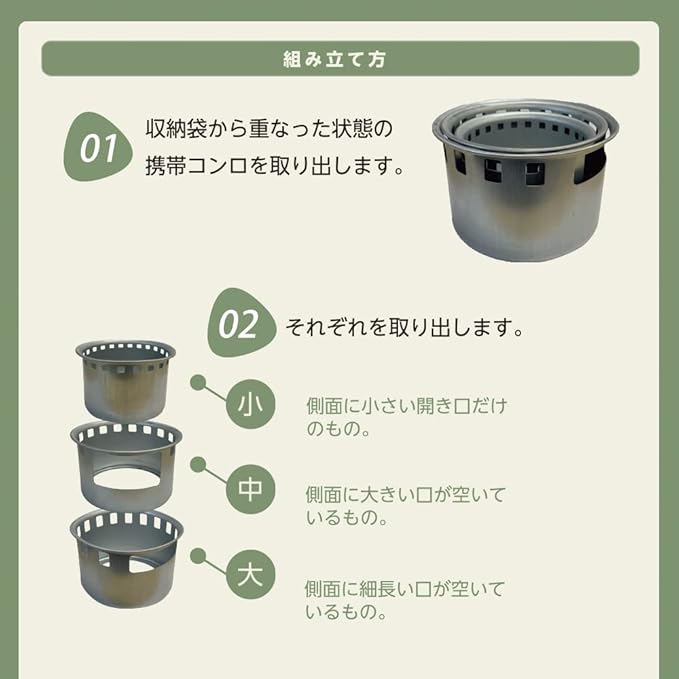 組み立て方

01 収納袋から重なった状態の携帯コンロを取り出します。

02 それぞれを取り出します。

小

側面に小さい開き口だけのもの。

中

側面に大きい口が空いているもの。

大

側面に細長い口が空いているもの。