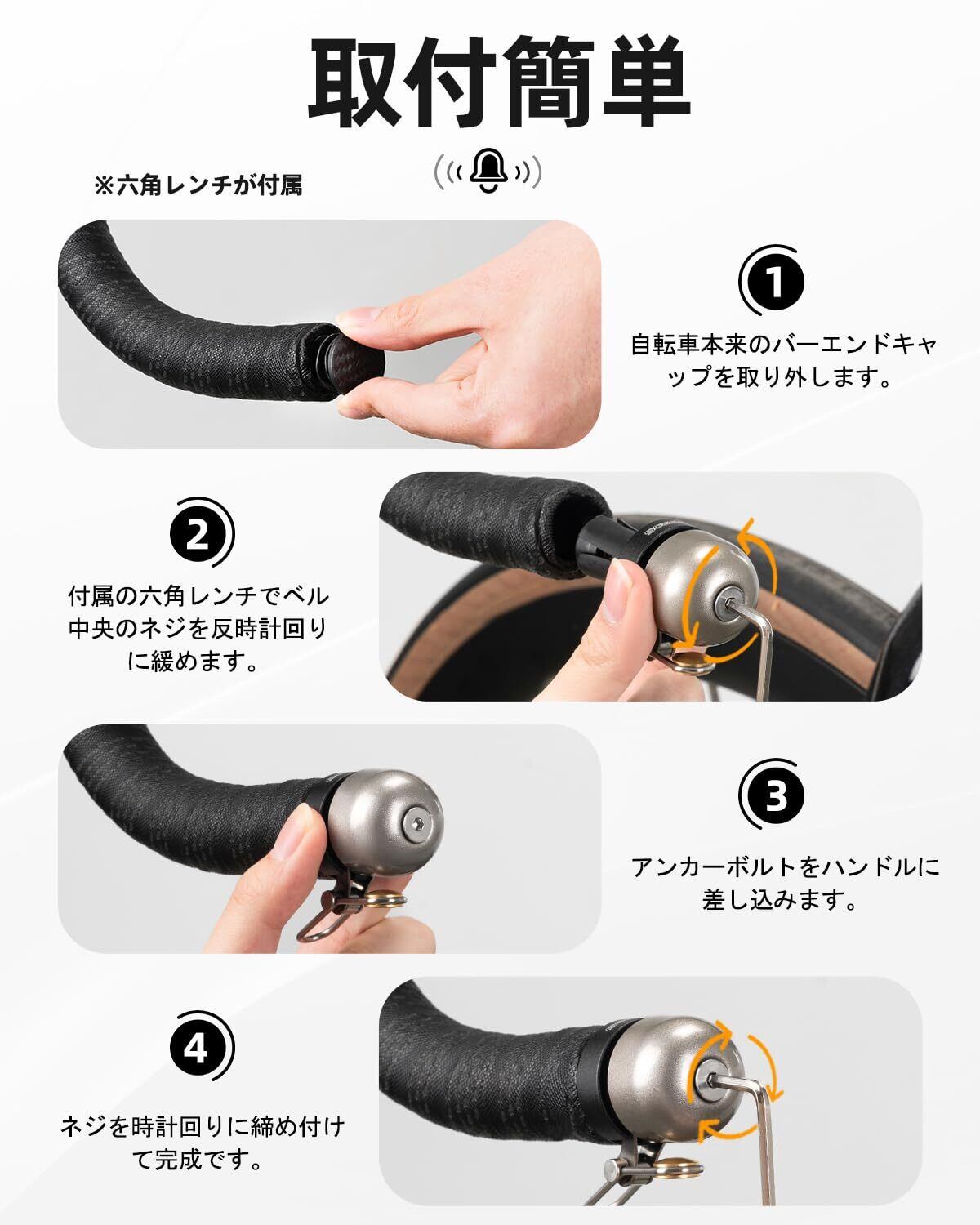 取付簡単

※六角レンチが付属

1

自転車本来のバーエンドキャップを取り外します。

2

付属の六角レンチでベル中央のネジを反時計回りに緩めます。

3

アンカーボルトをハンドルに差し込みます。

4

ネジを時計回りに締め付けて完成です。