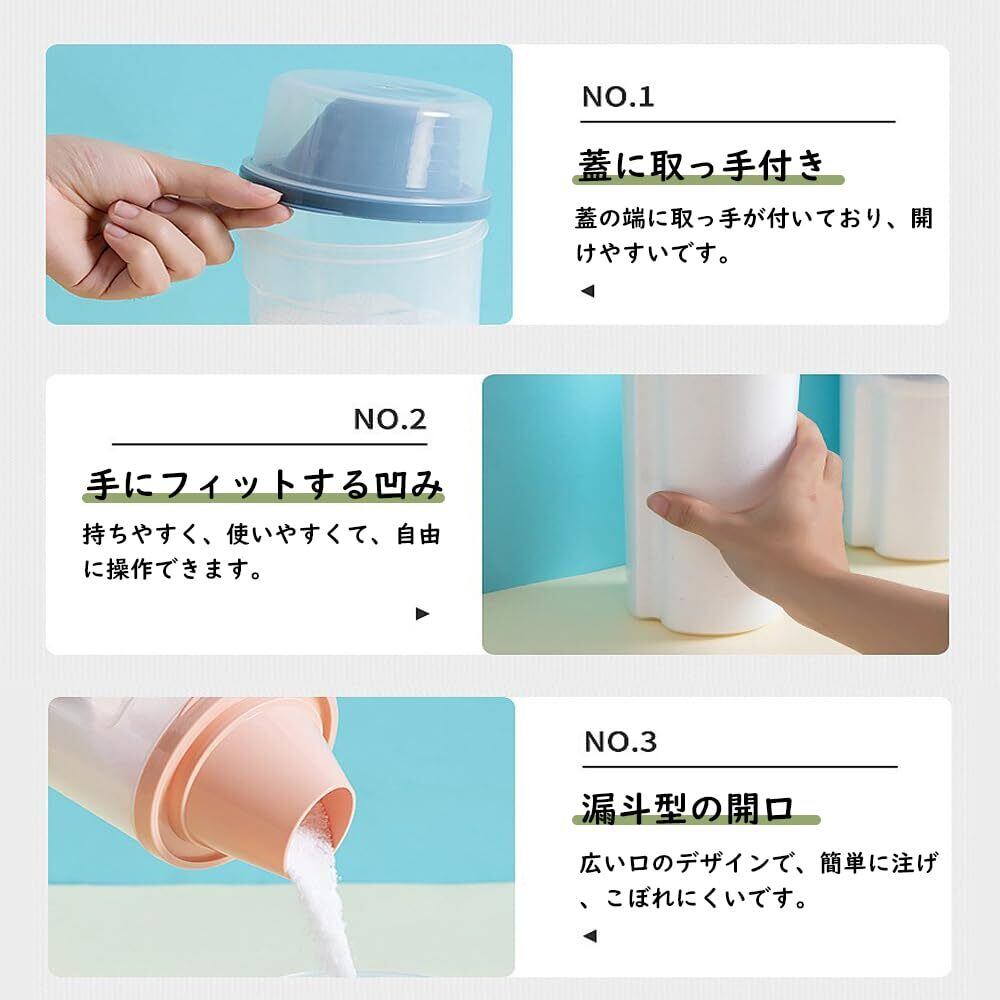 NO.1

蓋に取っ手付き

蓋の端に取っ手が付いており、開けやすいです。

◀

NO.2

手にフィットする凹み

持ちやすく、使いやすくて、自由に操作できます。

▶

NO.3

漏斗型の開口

広い口のデザインで、簡単に注げ、こぼれにくいです。

◀