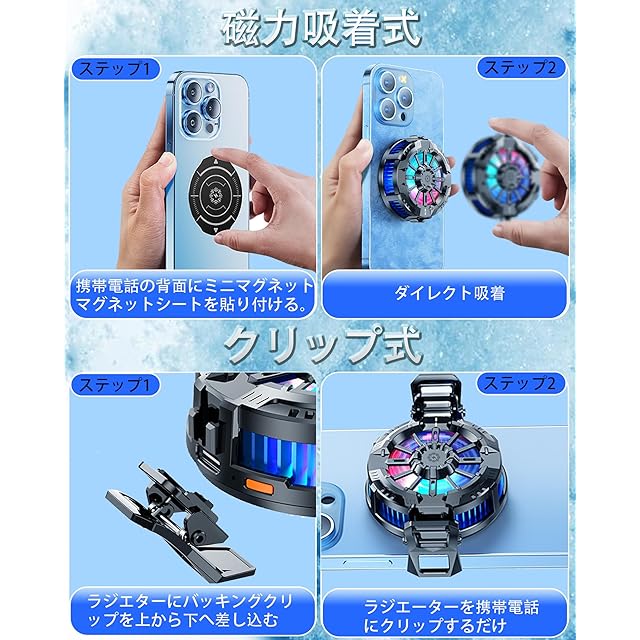 磁力吸着式

ステップ1

携帯電話の背面にミニマグネットマグネットシートを貼り付ける。

ステップ2

ダイレクト吸着

クリップ式

ステップ1

ラジエターにバッキングクリップを上から下へ差し込む

ステップ2

ラジエーターを携帯電話にクリップするだけ