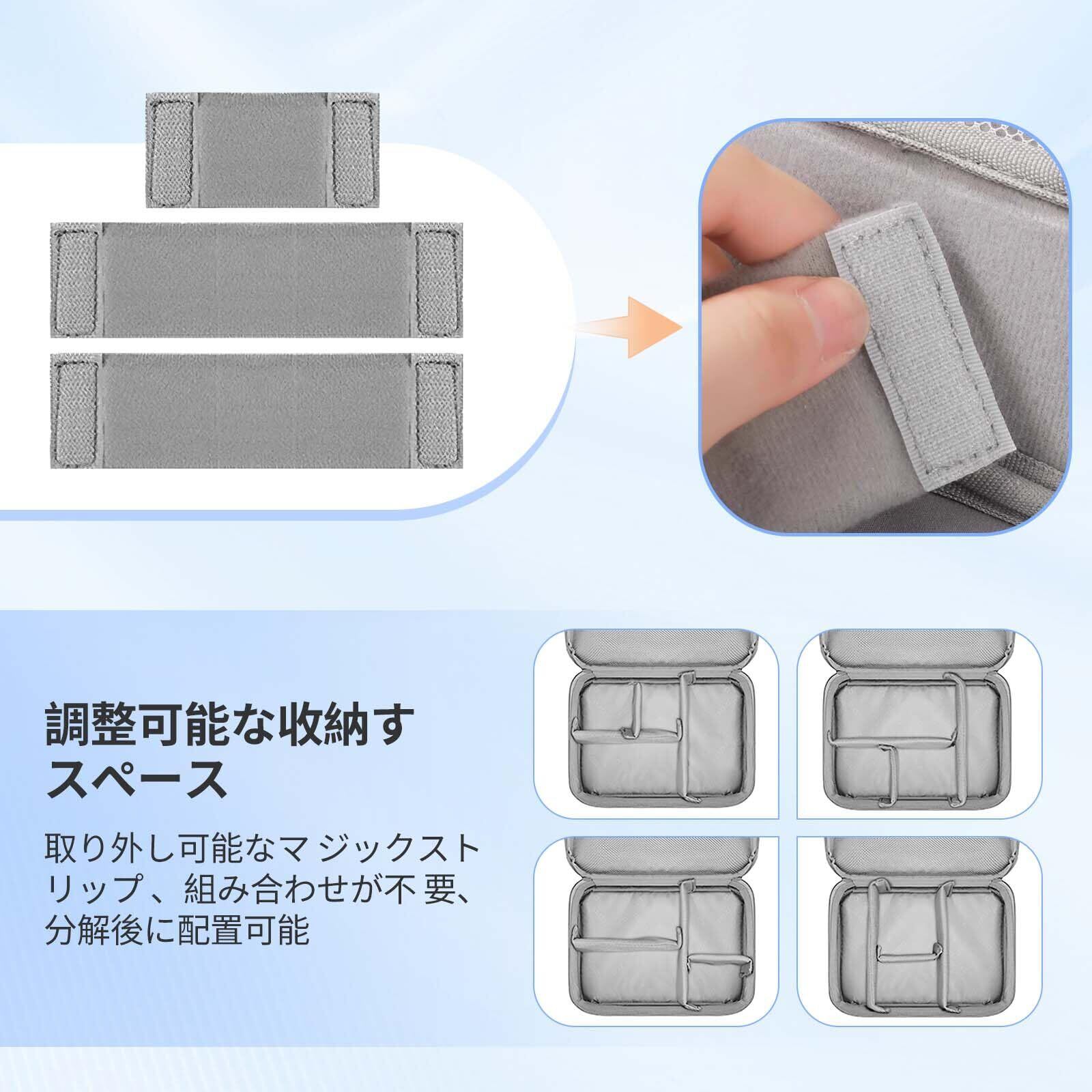 調整可能な収納すスペース

取り外し可能なマ ジックストリップ 、組み合わせが不 要、分解後に配置可能