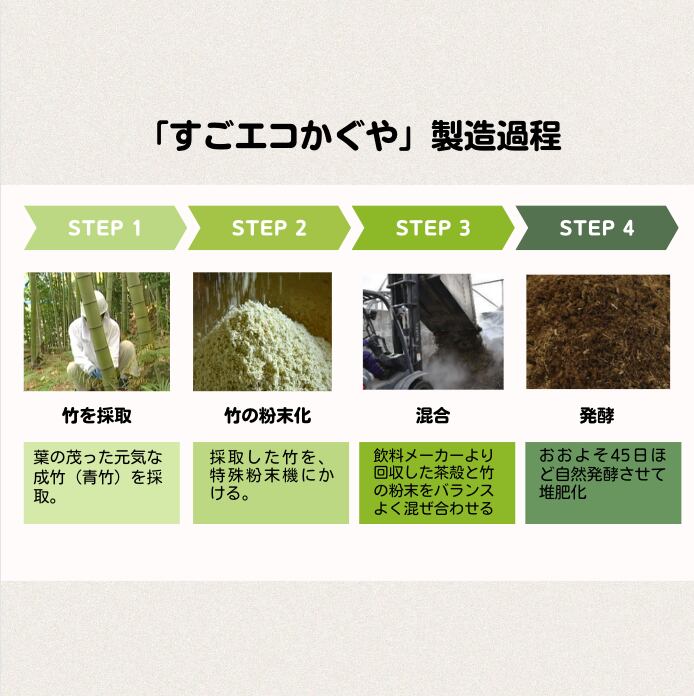 「すごエコかぐや」製造過程

STEP 1

竹を採取

葉の茂った元気な成竹（青竹）を採取。

STEP 2

竹の粉末化

採取した竹を、特殊粉末機にかける。

STEP 3

混合

飲料メーカーより回収した茶殻と竹の粉末をバランスよく混ぜ合わせる

STEP 4

発酵

おおよそ45日ほど自然発酵させて堆肥化