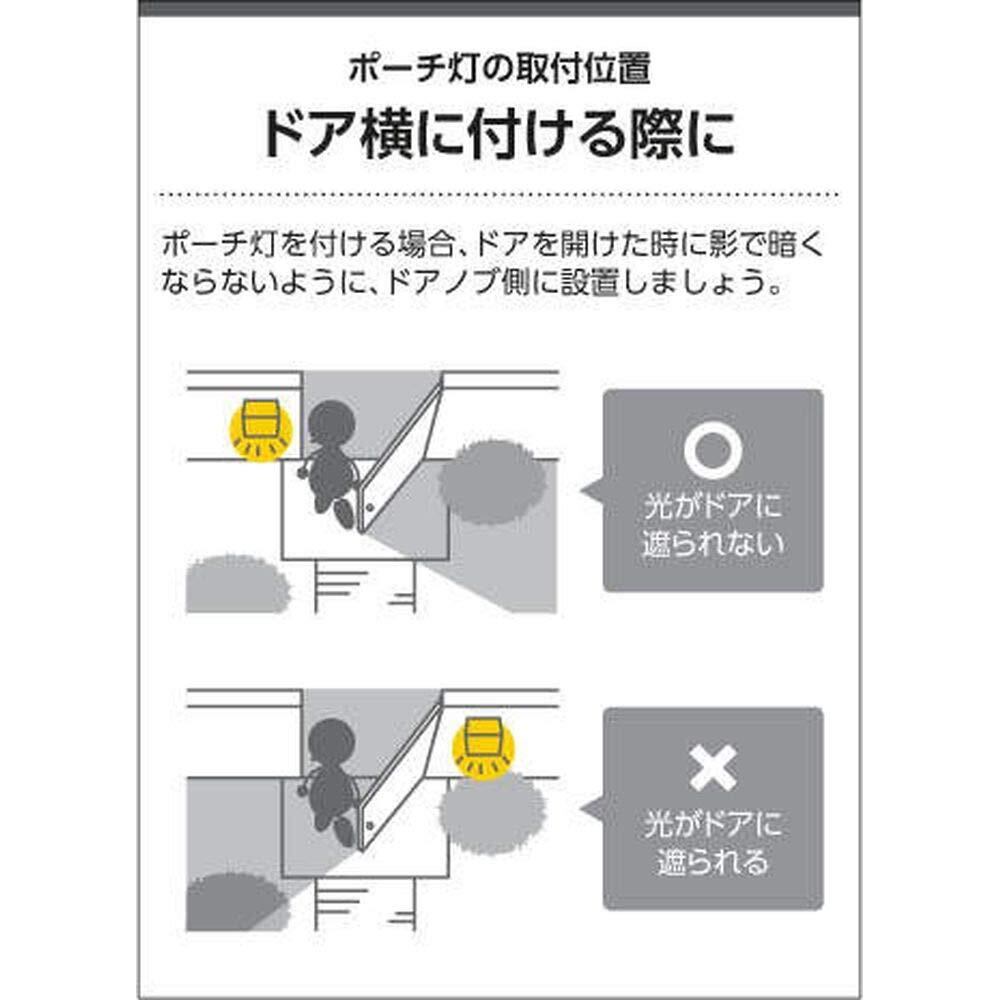 ポーチ灯の取付位置

ドア横に付ける際に

ポーチ灯を付ける場合、ドアを開けた時に影で暗くならないように、ドアノブ側に設置しましょう。

○
光がドアに遮られない

×
光がドアに遮られる