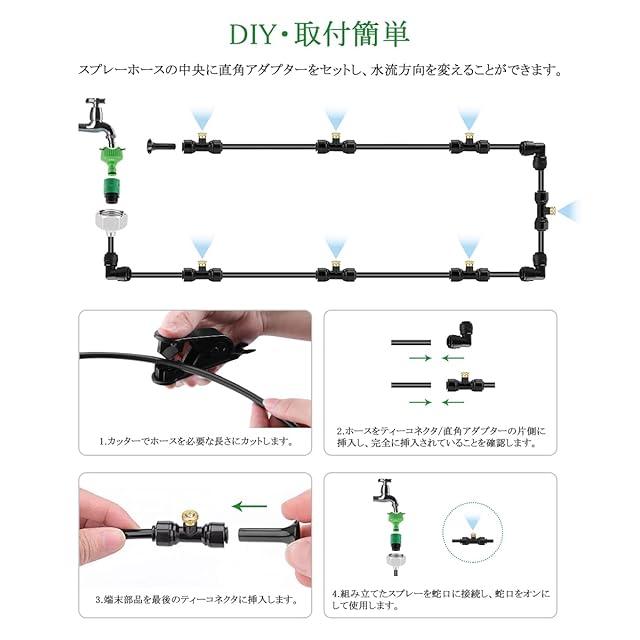 DIY・取付簡単

スプレーホースの中央に直角アダプターをセットし、水流方向を変えることができます。

1.カッターでホースを必要な長さにカットします。

2.ホースをティーコネクタ/直角アダプターの片側に挿入し、完全に挿入されていることを確認します。

3.端末部品を最後のティーコネクタに挿入します。

4.組み立てたスプレーを蛇口に接続し、蛇口をオンにして使用します。