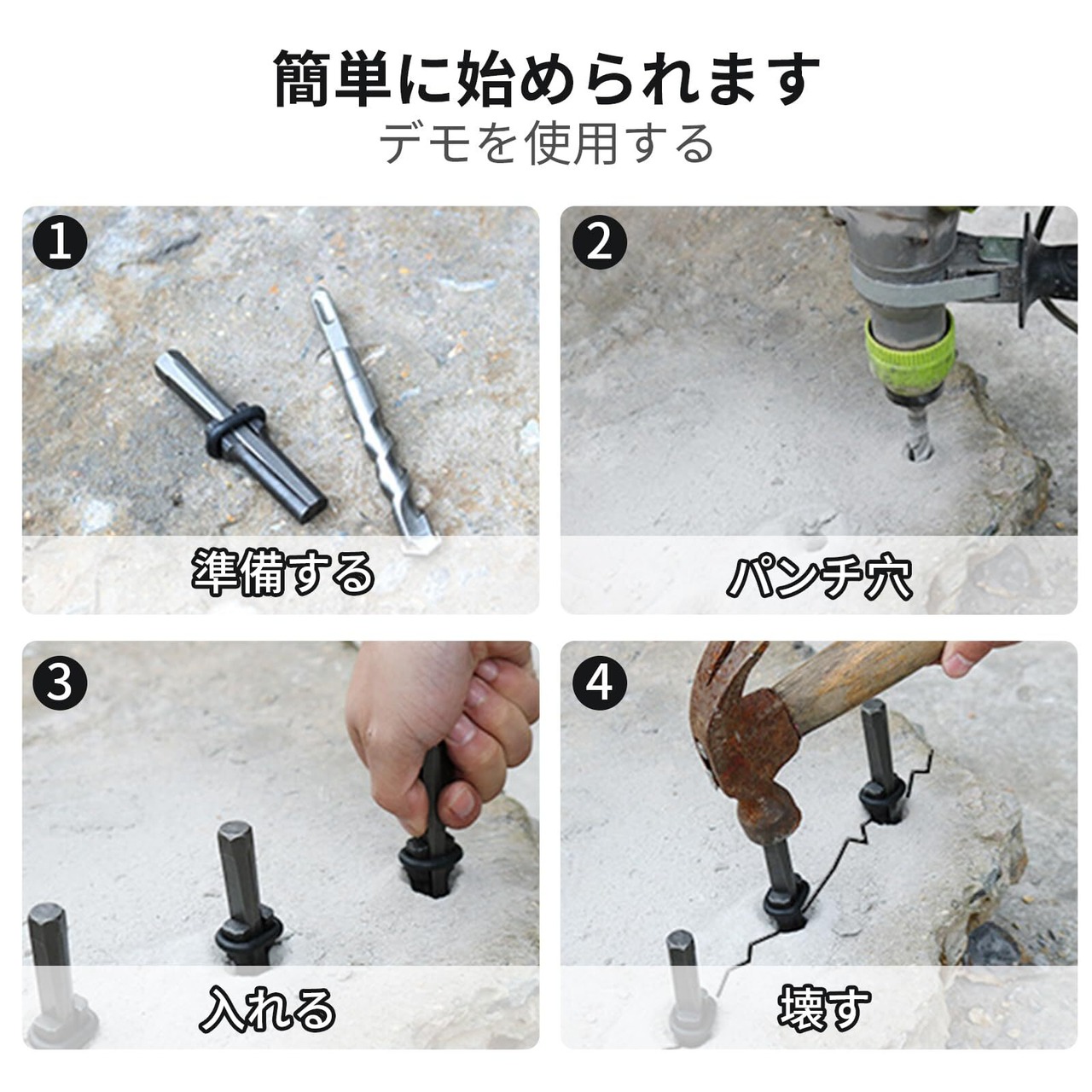 簡単に始められます
デモを使用する

1
準備する

2
パンチ穴

3
入れる

4
壊す