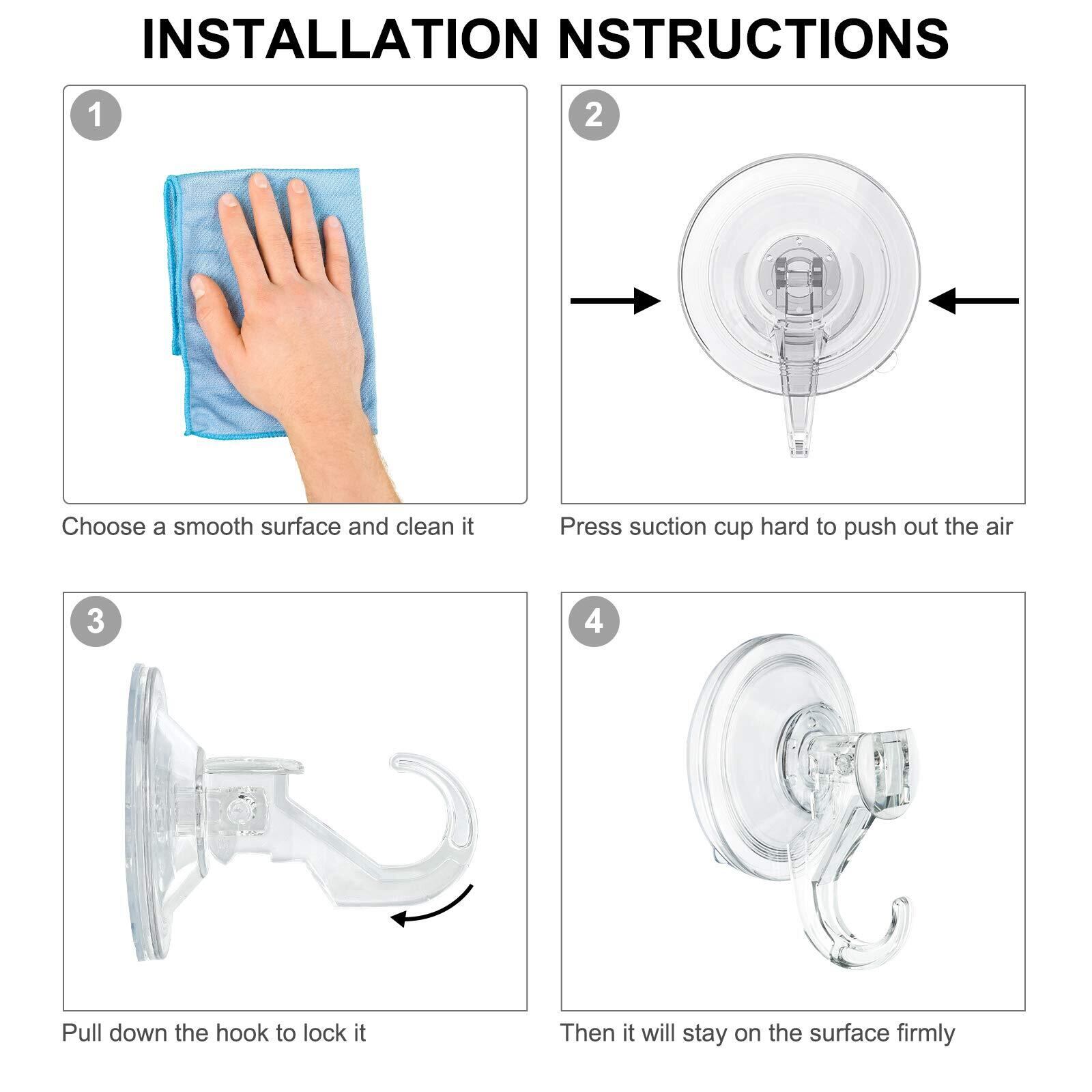 INSTALLATION NSTRUCTIONS

1

Choose a smooth surface and clean it

2

Press suction cup hard to push out the air

3

Pull down the hook to lock it

4

Then it will stay on the surface firmly