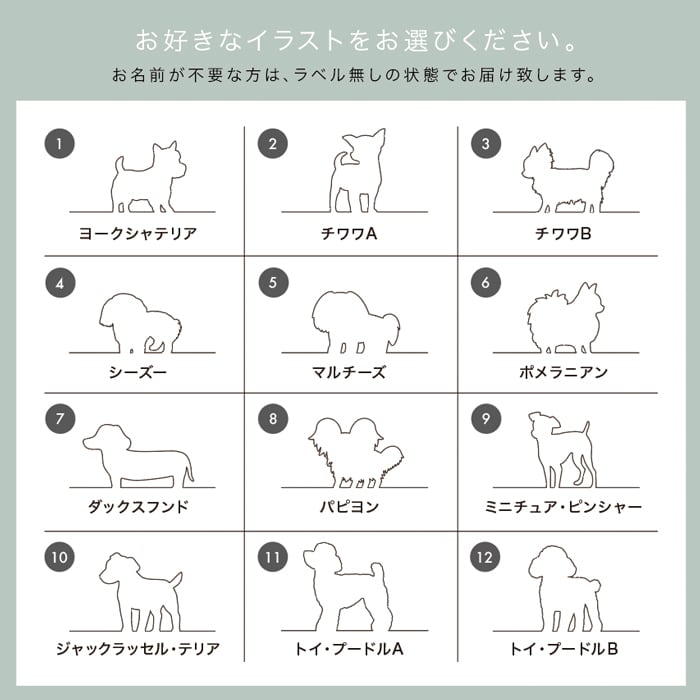 お好きなイラストをお選びください。
お名前が不要な方は、ラベル無しの状態でお届け致します。

1
ヨークシャテリア

2
チワワA

3
チワワB

4
シーズー

5
マルチーズ

6
ポメラニアン

7
ダックスフンド

8
パピヨン

9
ミニチュア・ピンシャー

10
ジャックラッセル・テリア

11
トイ・プードルA

12
トイ・プードルB