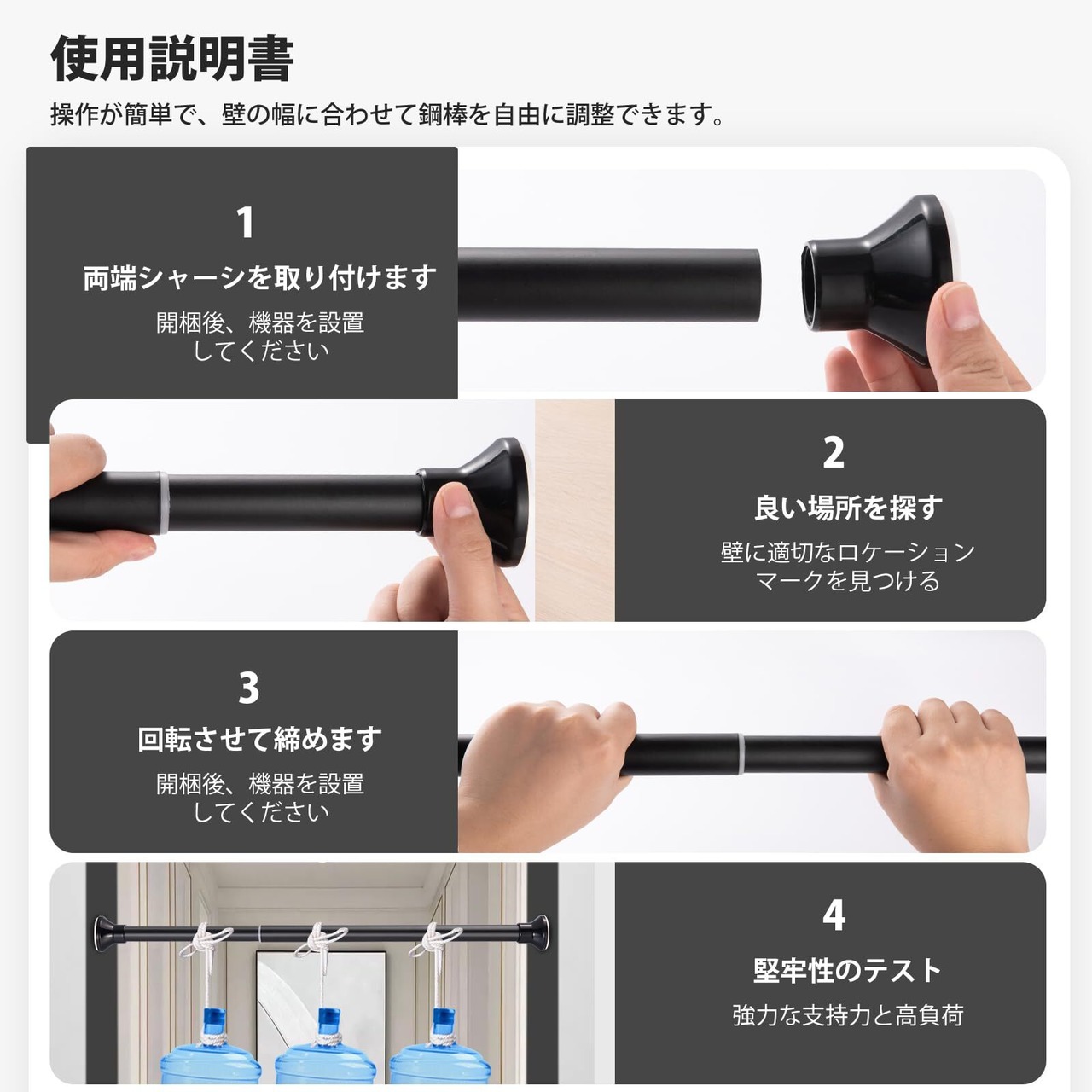 使用説明書

操作が簡単で、壁の幅に合わせて鋼棒を自由に調整できます。

1
両端シャーシを取り付けます
開梱後、機器を設置してください

2
良い場所を探す
壁に適切なロケーションマークを見つける

3
回転させて締めます
開梱後、機器を設置してください

4
堅牢性のテスト
強力な支持力と高負荷