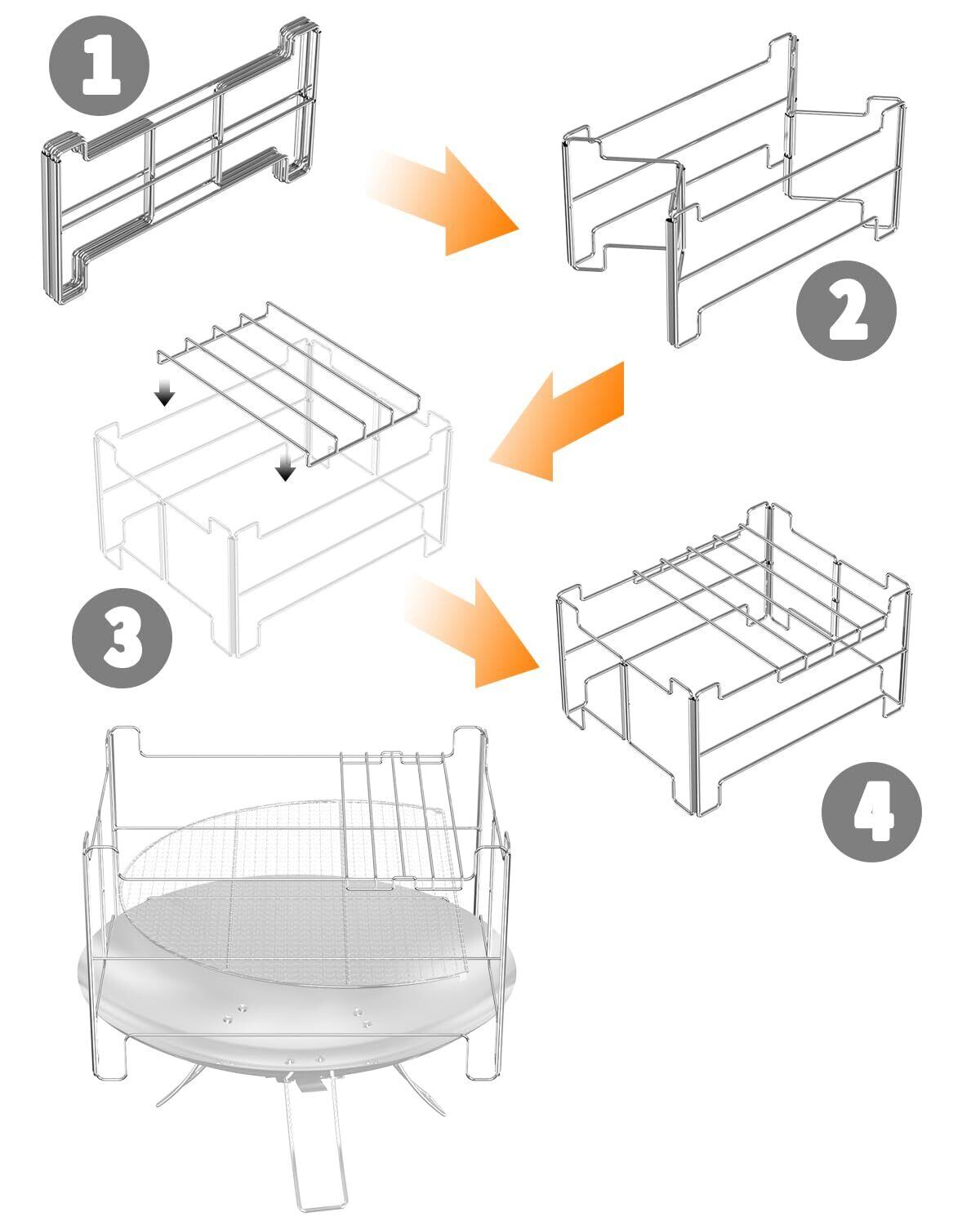 1

2

3

4