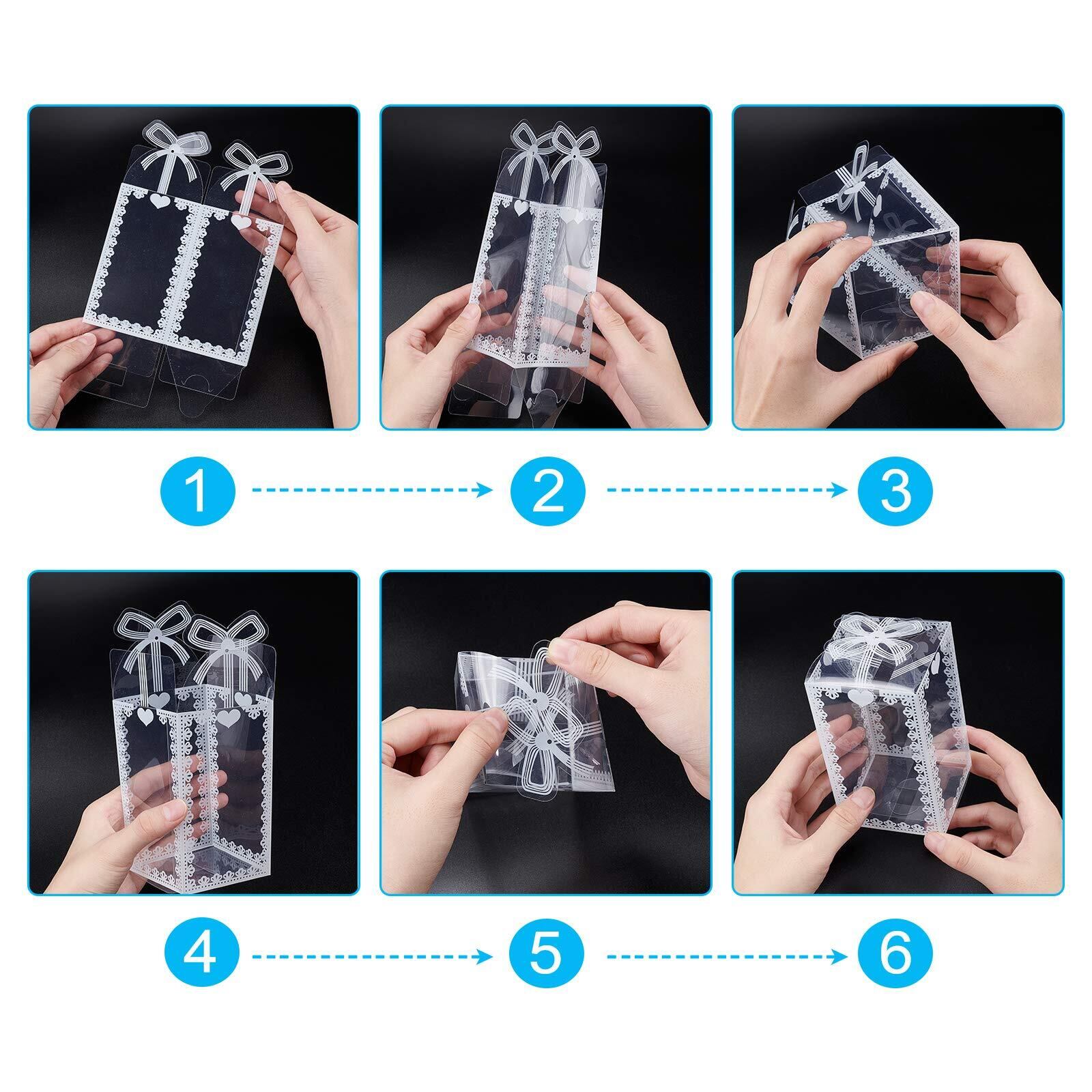 1 2 3

4 5 6