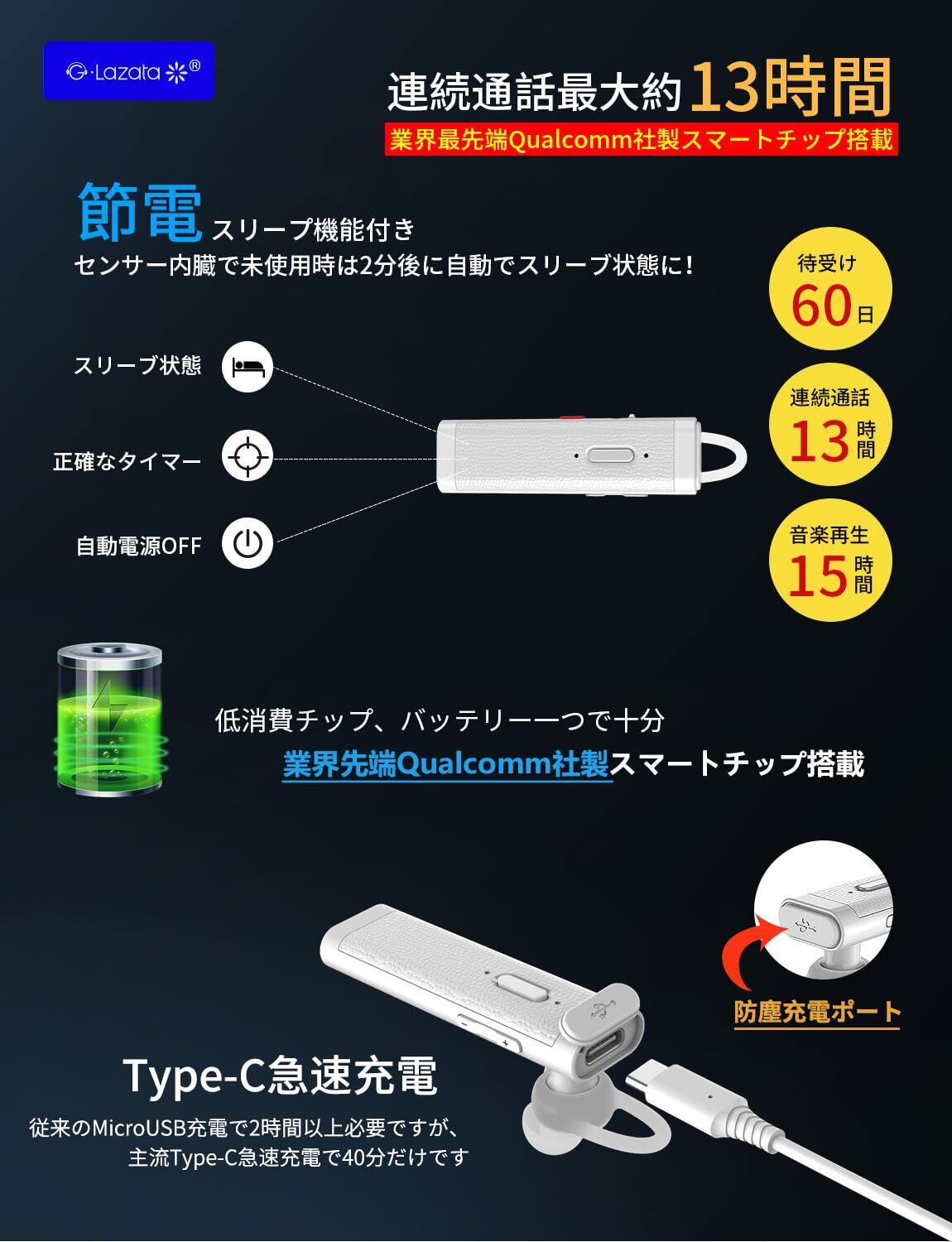 G·Lazata®

連続通話最大約13時間

業界最先端Qualcomm社製スマートチップ搭載

節電 スリープ機能付き

センサー内臓で未使用時は2分後に自動でスリープ状態に!

スリープ状態

正確なタイマー

自動電源OFF

待受け 60日

連続通話 13時間

音楽再生 15時間

低消費チップ、バッテリー一つで十分

業界先端Qualcomm社製スマートチップ搭載

防塵充電ポート

Type-C急速充電

従来のMicroUSB充電で2時間以上必要ですが、主流Type-C急速充電で40分だけです