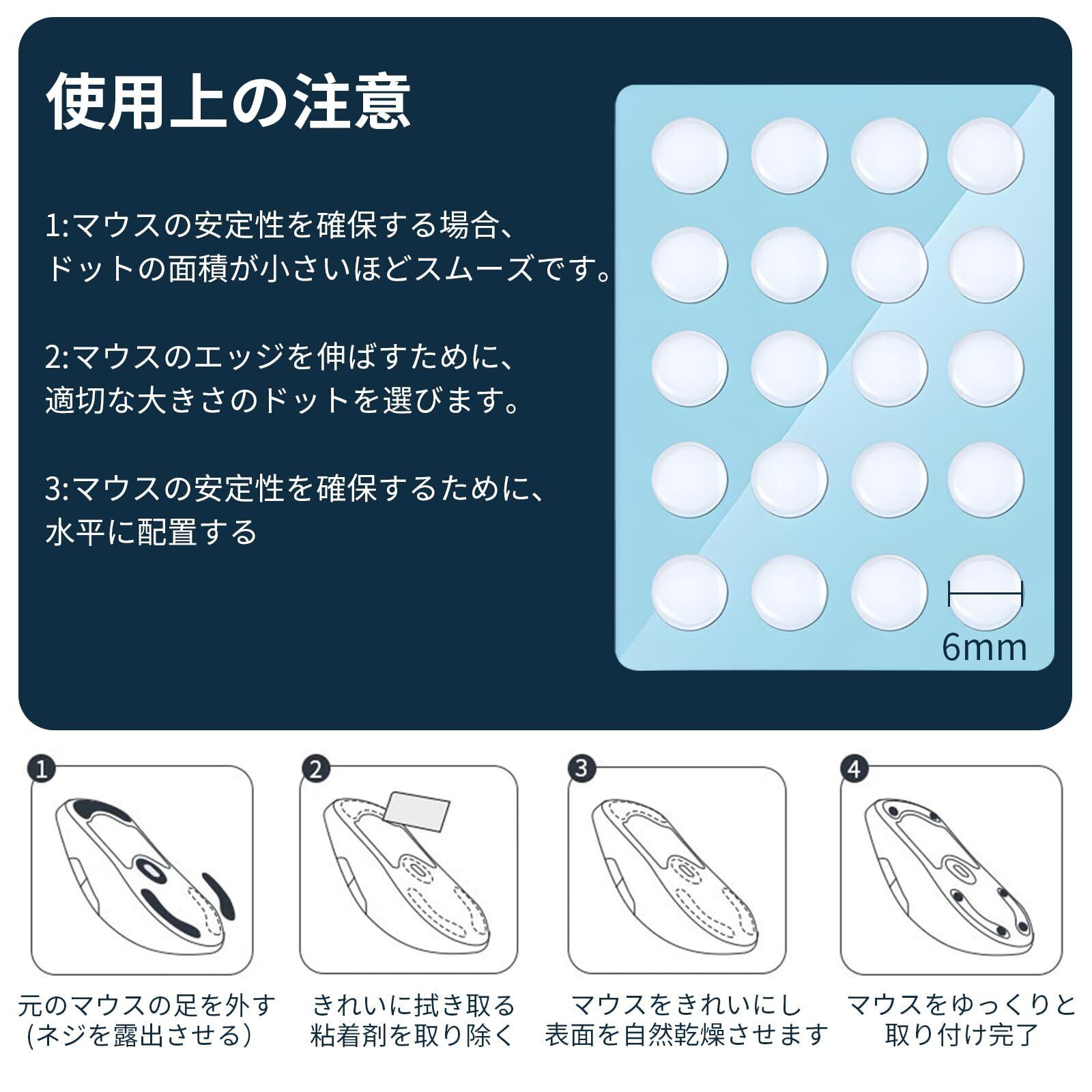 使用上の注意

1:マウスの安定性を確保する場合、ドットの面積が小さいほどスムーズです。

2:マウスのエッジを伸ばすために、適切な大きさのドットを選びます。

3:マウスの安定性を確保するために、水平に配置する

6mm

1

元のマウスの足を外す (ネジを露出させる)

2

きれいに拭き取る 粘着剤を取り除く

3

マウスをきれいにし 表面を自然乾燥させます

4

マウスをゆっくりと 取り付け完了