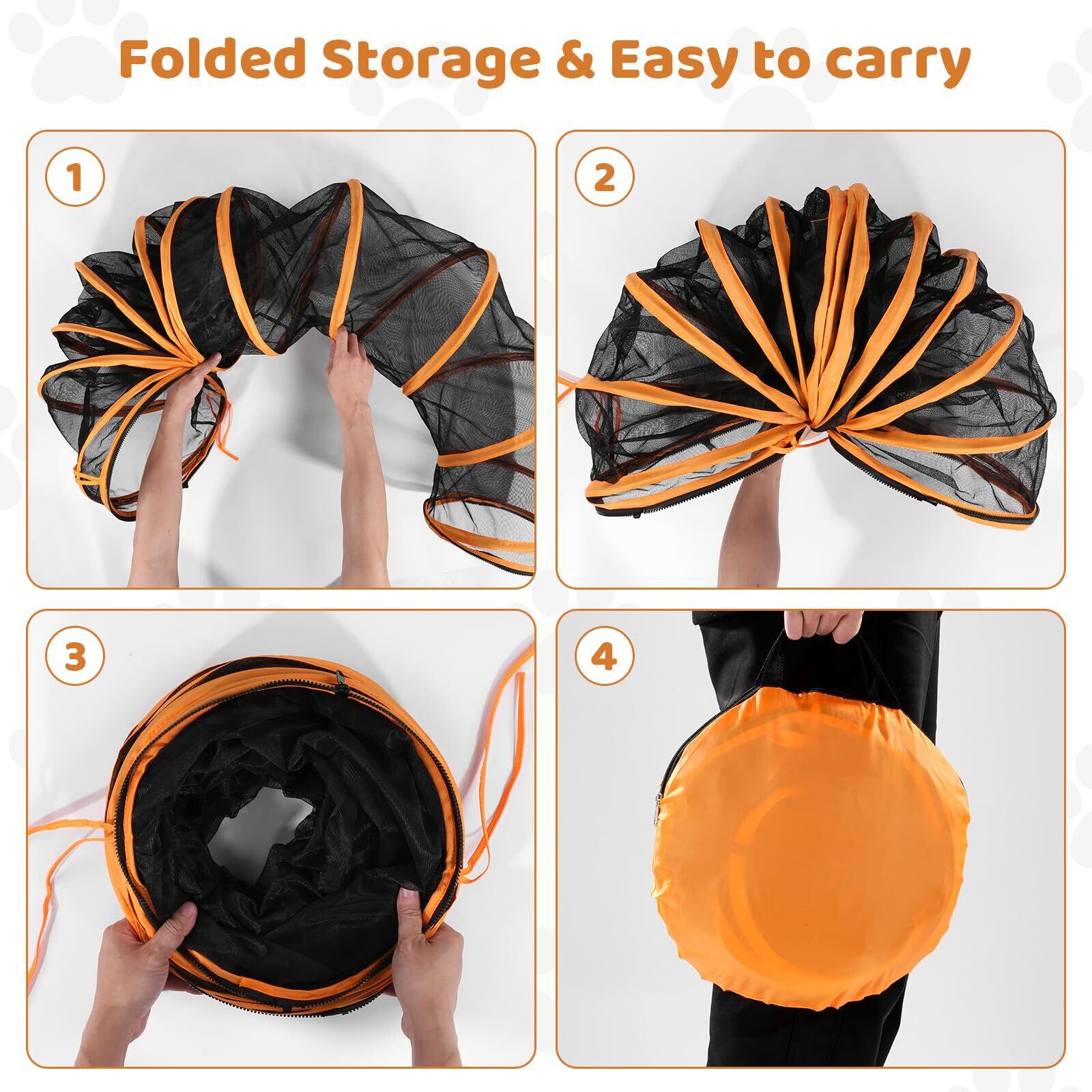 Folded Storage & Easy to carry

1

2

3

4